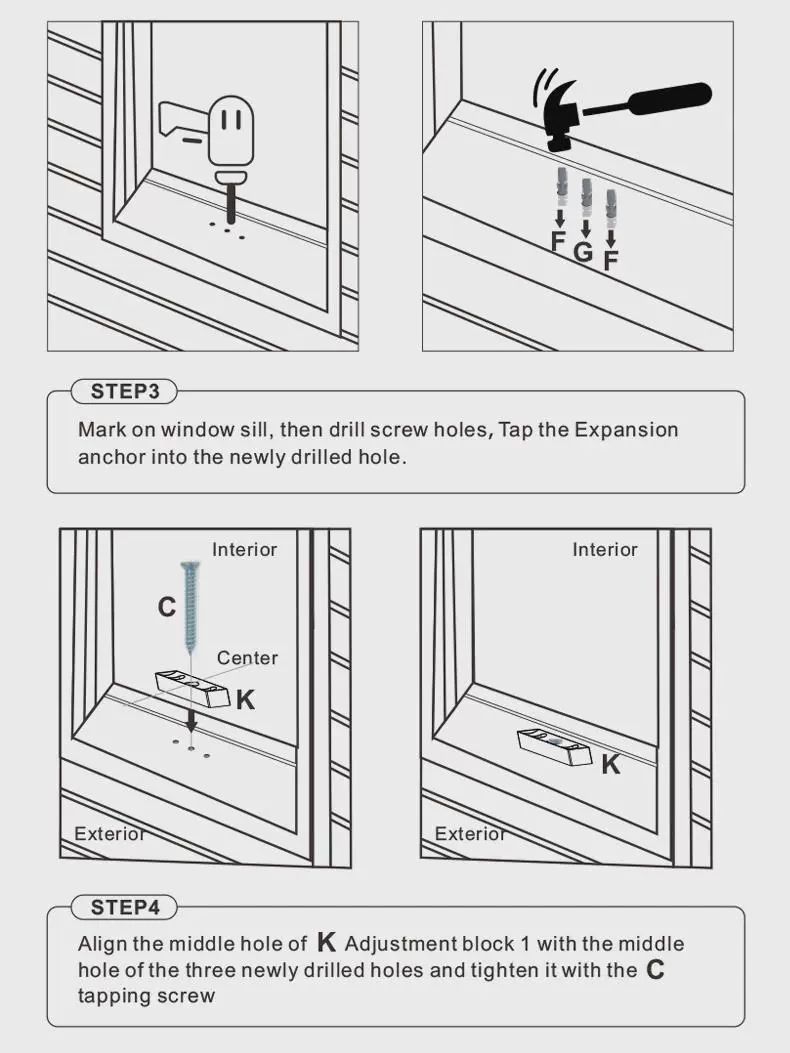 F G F

STEP3

Mark on window sill, then drill screw holes, Tap the Expansion anchor into the newly drilled hole.

Interior

C

Center

K

Exterior

Interior

K

Exterior

STEP4

Align the middle hole of K Adjustment block 1 with the middle hole of the three newly drilled holes and tighten it with the C tapping screw