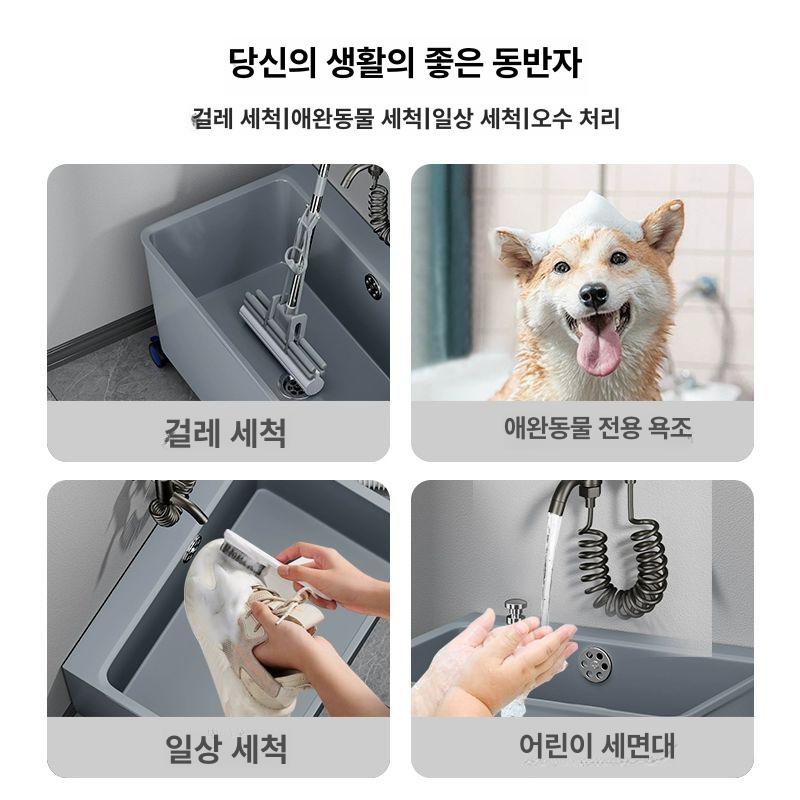 당신의 생활의 좋은 동반자

걸레 세척|애완동물 세척|일상 세척|오수 처리

걸레 세척

애완동물 전용 욕조

일상 세척

어린이 세면대