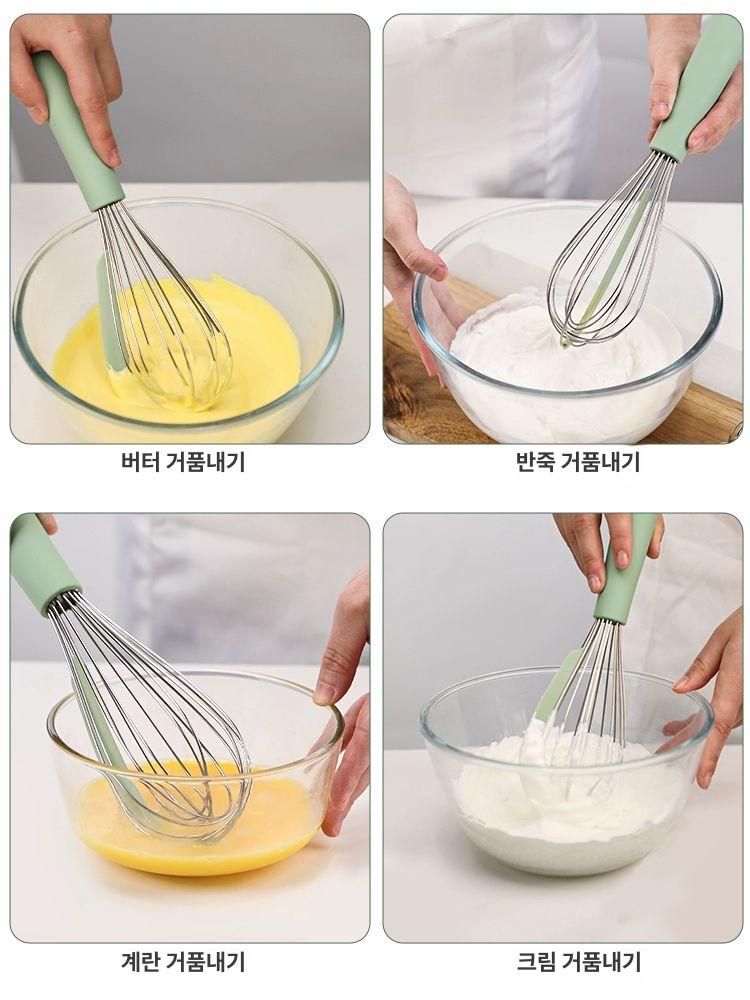 버터 거품내기

반죽 거품내기

계란 거품내기

크림 거품내기