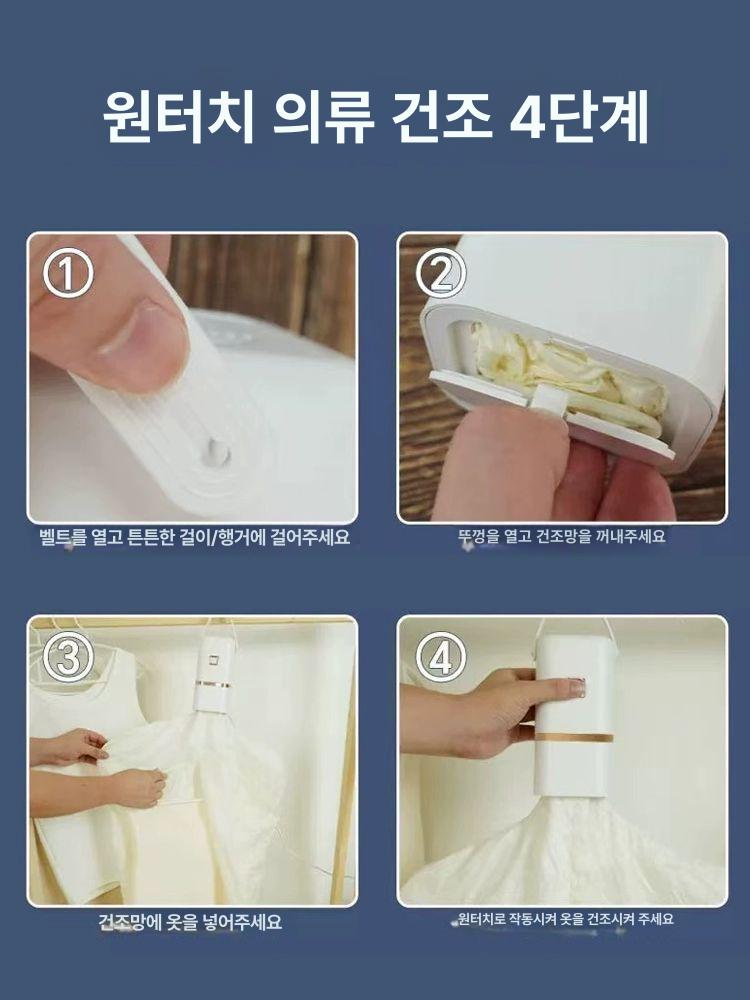 원터치 의류 건조 4단계

①

벨트를 열고 튼튼한 걸이/행거에 걸어주세요

②

뚜껑을 열고 건조망을 꺼내주세요

③

건조망에 옷을 넣어주세요

④

원터치로 작동시켜 옷을 건조시켜 주세요