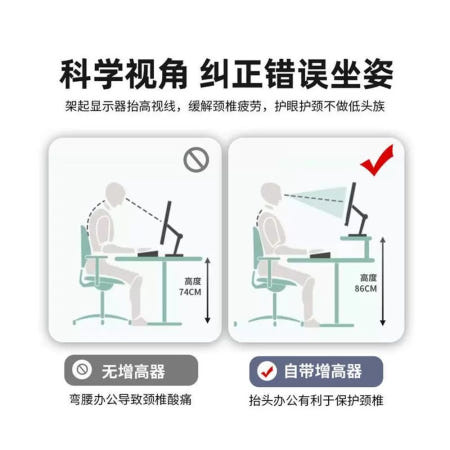 科学视角 纠正错误坐姿

架起显示器抬高视线，缓解颈椎疲劳，护眼护颈不做低头族

高度
74CM

高度
86CM

无增高器

弯腰办公导致颈椎酸痛

自带增高器

抬头办公有利于保护颈椎