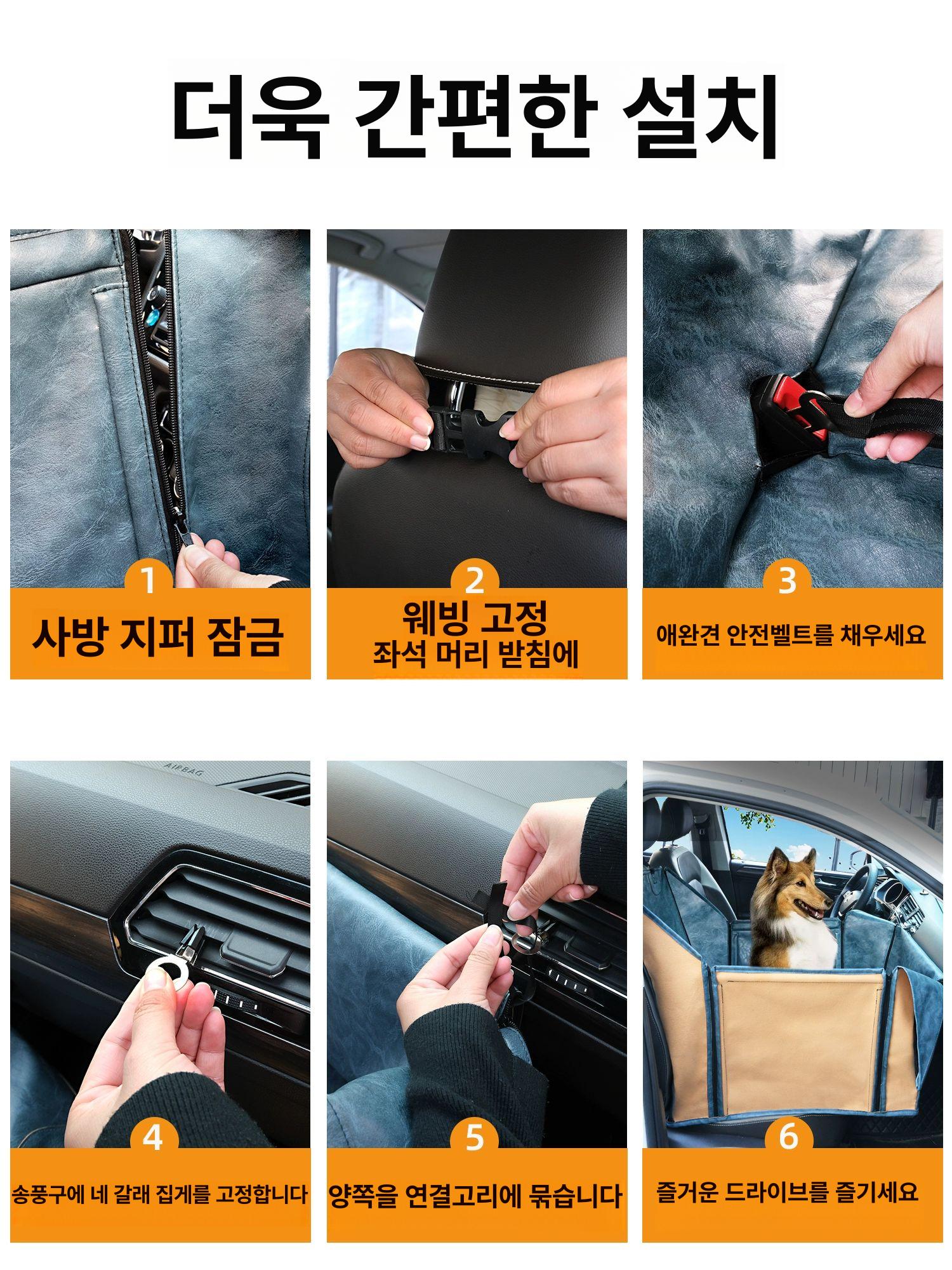 더욱 간편한 설치

1
사방 지퍼 잠금

2
웨빙 고정
좌석 머리 받침에

3
애완견 안전벨트를 채우세요

AIRBAG

4
송풍구에 네 갈래 집게를 고정합니다

5
양쪽을 연결고리에 묶습니다

6
즐거운 드라이브를 즐기세요