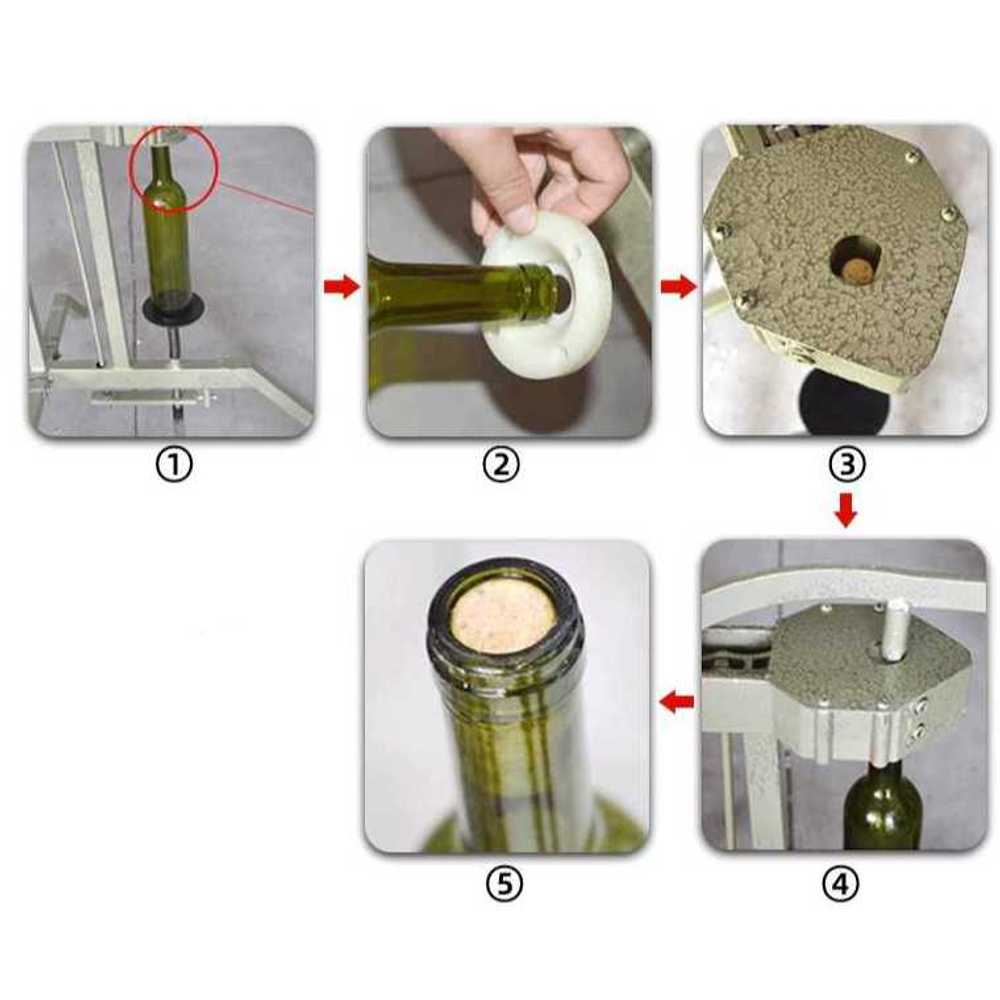 ①
②
③
⑤
④