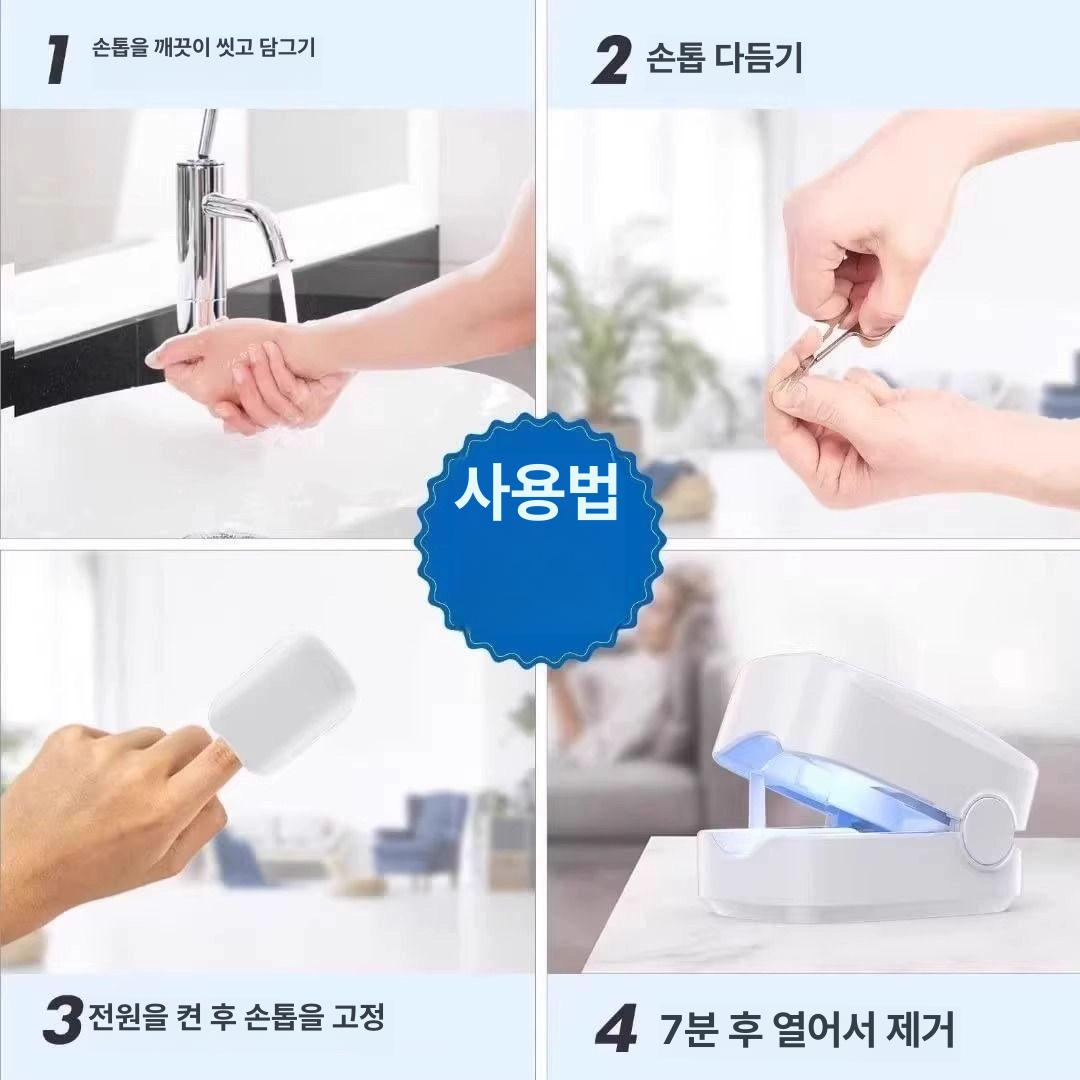 1 손톱을 깨끗이 씻고 담그기

2 손톱 다듬기

사용법

3 전원을 켠 후 손톱을 고정

4 7분 후 열어서 제거