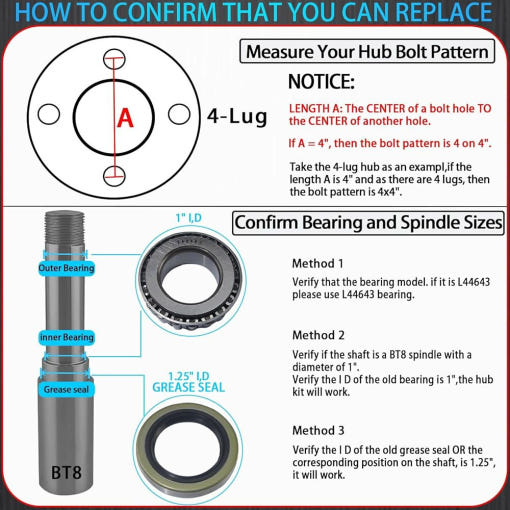 HOW TO CONFIRM THAT YOU CAN REPLACE

A

4-Lug

Measure Your Hub Bolt Pattern

NOTICE:

LENGTH A: The CENTER of a bolt hole TO the CENTER of another hole.

If A = 4", then the bolt pattern is 4 on 4".

Take the 4-lug hub as an exampl,if the length A is 4" and as there are 4 lugs, then the bolt pattern is 4x4".

Outer Bearing

inner Bearing

Grease seal

BT8

1" I,D

1.25" I,D
GREASE SEAL

Confirm Bearing and Spindle Sizes

Method 1

Verify that the bearing model. if it is L44643 please use L44643 bearing.

Method 2

Verify if the shaft is a BT8 spindle with a diameter of 1".
Verify the I D of the old bearing is 1",the hub kit will work.

Method 3

Verify the I D of the old grease seal OR the corresponding position on the shaft, is 1.25", it will work.