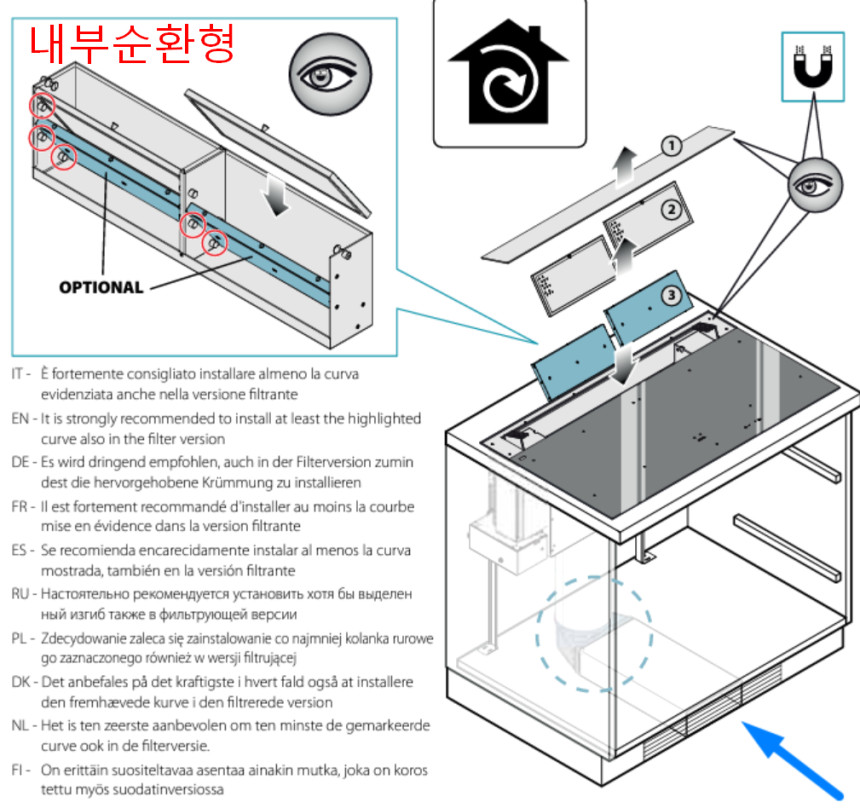 내부순환형

OPTIONAL

1
2
3

IT - È fortemente consigliato installare almeno la curva evidenziata anche nella versione filtrante

EN - It is strongly recommended to install at least the highlighted curve also in the filter version

DE - Es wird dringend empfohlen, auch in der Filterversion zumindest die hervorgehobene Krümmung zu installieren

FR - Il est fortement recommandé d'installer au moins la courbe mise en évidence dans la version filtrante

ES - Se recomienda encarecidamente instalar al menos la curva mostrada, también en la versión filtrante

RU - Настоятельно рекомендуется установить хотя бы выделенный изгиб также в фильтрующей версии

PL - Zdecydowanie zaleca się zainstalowanie co najmniej kolanka rurowego zaznaczonego również w wersji filtrującej

DK - Det anbefales på det kraftigste i hvert fald også at installere den fremhævede kurve i den filtrerede version

NL - Het is ten zeerste aanbevolen om ten minste de gemarkeerde curve ook in de filterversie.

FI - On erittäin suositeltavaa asentaa ainakin mutka, joka on korostettu myös suodatinversiossa