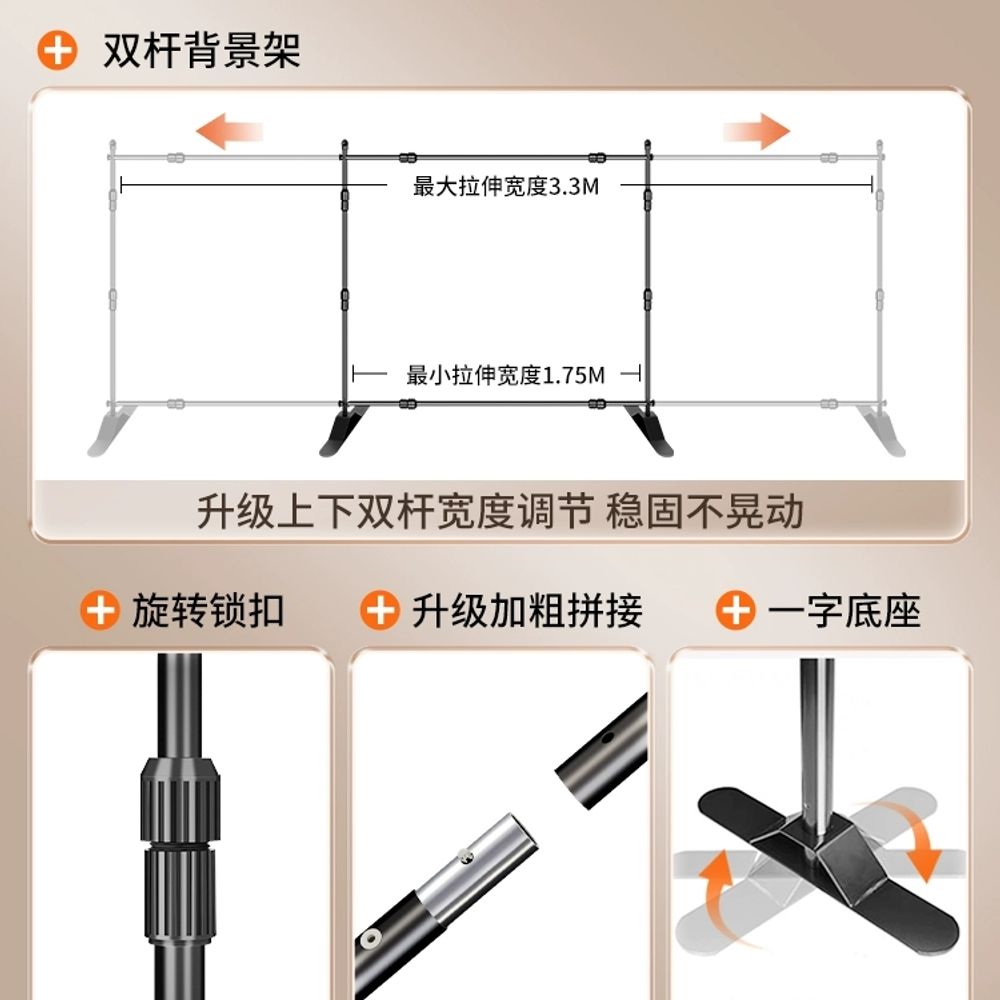 双杆背景架

最大拉伸宽度3.3M

最小拉伸宽度1.75M

升级上下双杆宽度调节 稳固不晃动

旋转锁扣

升级加粗拼接

一字底座