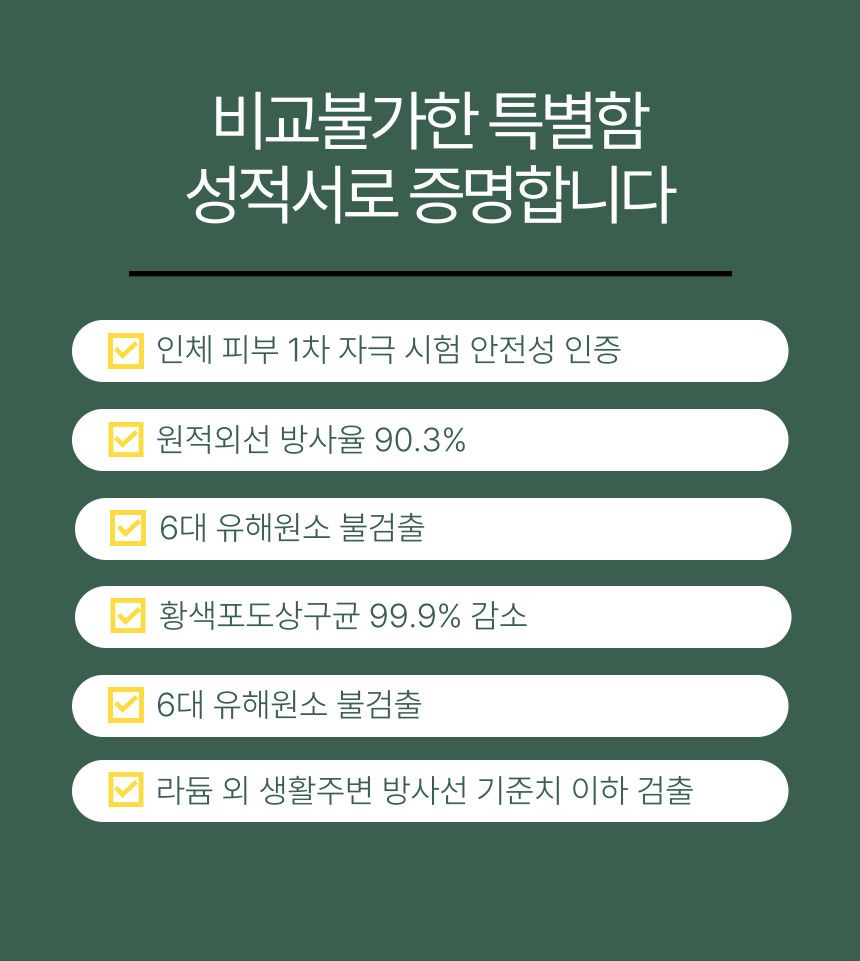 비교불가한 특별함
성적서로 증명합니다

☑ 인체 피부 1차 자극 시험 안전성 인증

☑ 원적외선 방사율 90.3%

☑ 6대 유해원소 불검출

☑ 황색포도상구균 99.9% 감소

☑ 6대 유해원소 불검출

☑ 라듐 외 생활주변 방사선 기준치 이하 검출