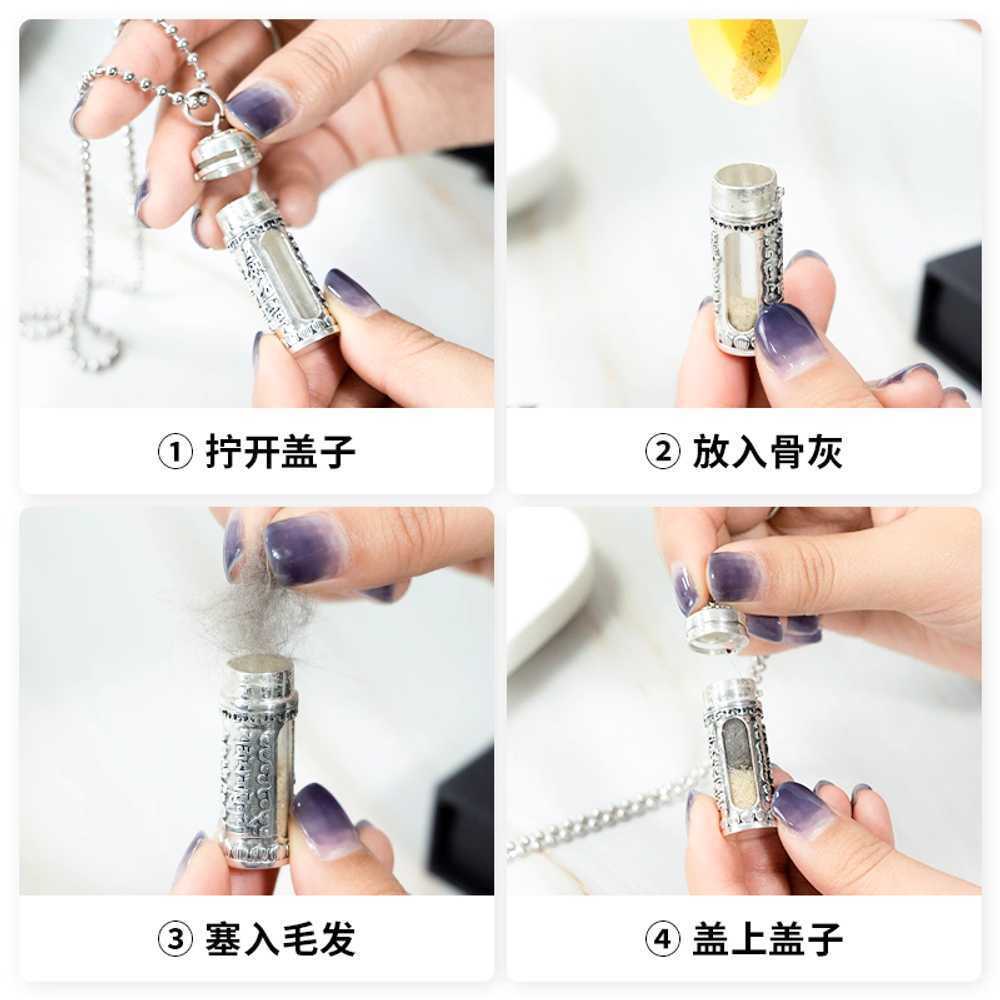 ① 拧开盖子

② 放入骨灰

③ 塞入毛发

④ 盖上盖子