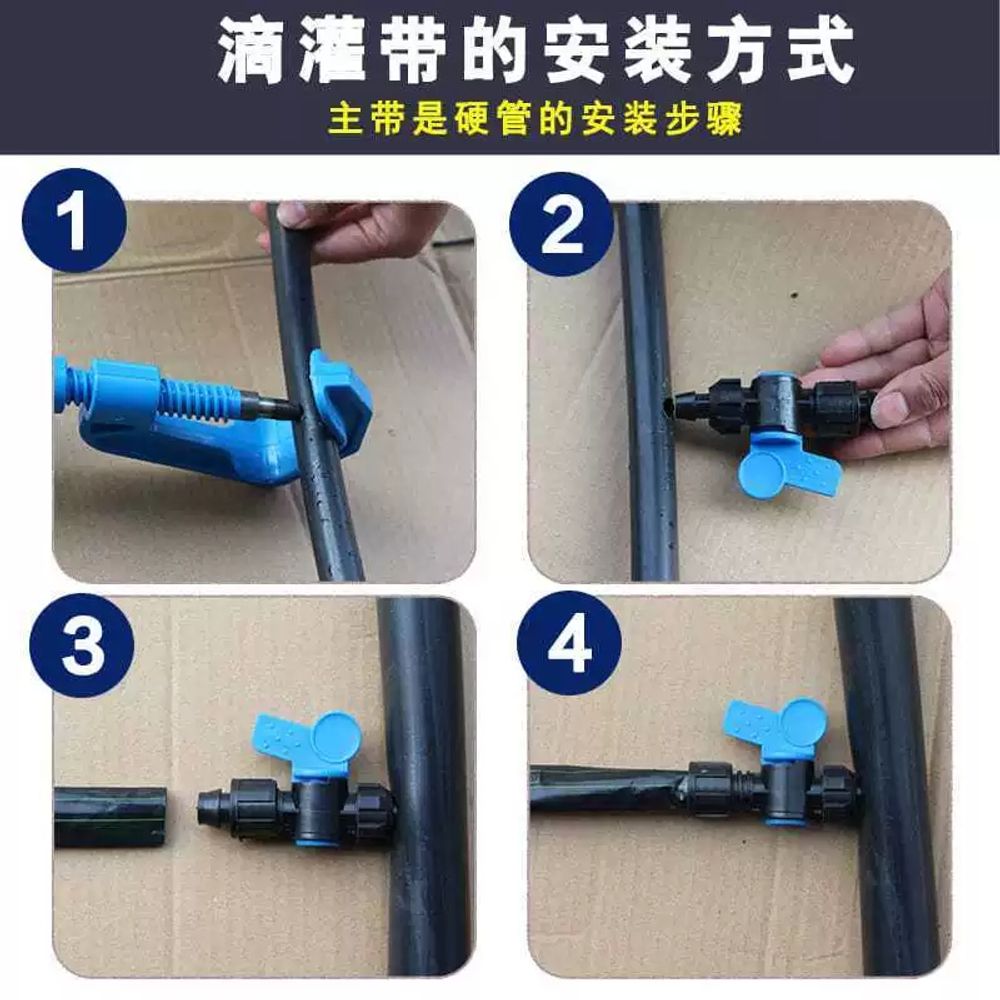 滴灌带的安装方式

主带是硬管的安装步骤

1

2

3

4