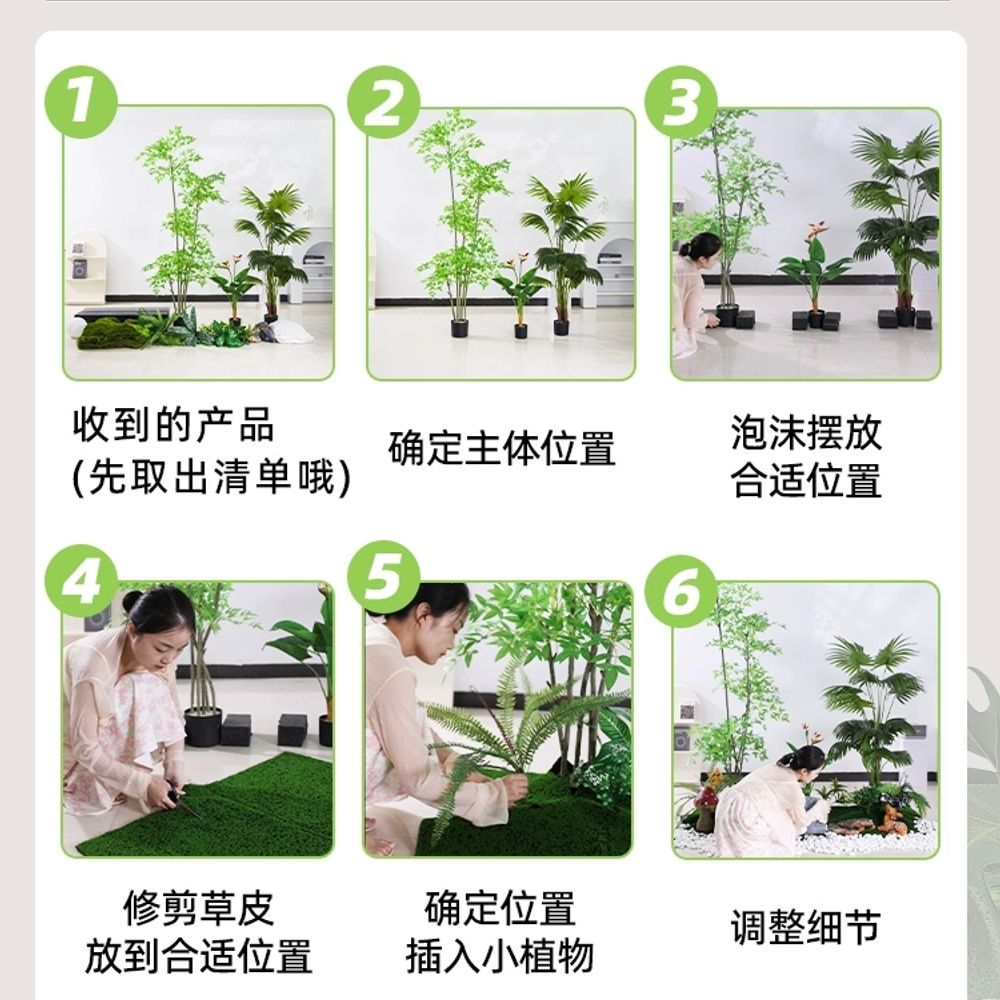 1

收到的产品
(先取出清单哦)

2

确定主体位置

3

泡沫摆放
合适位置

4

修剪草皮
放到合适位置

5

确定位置
插入小植物

6

调整细节