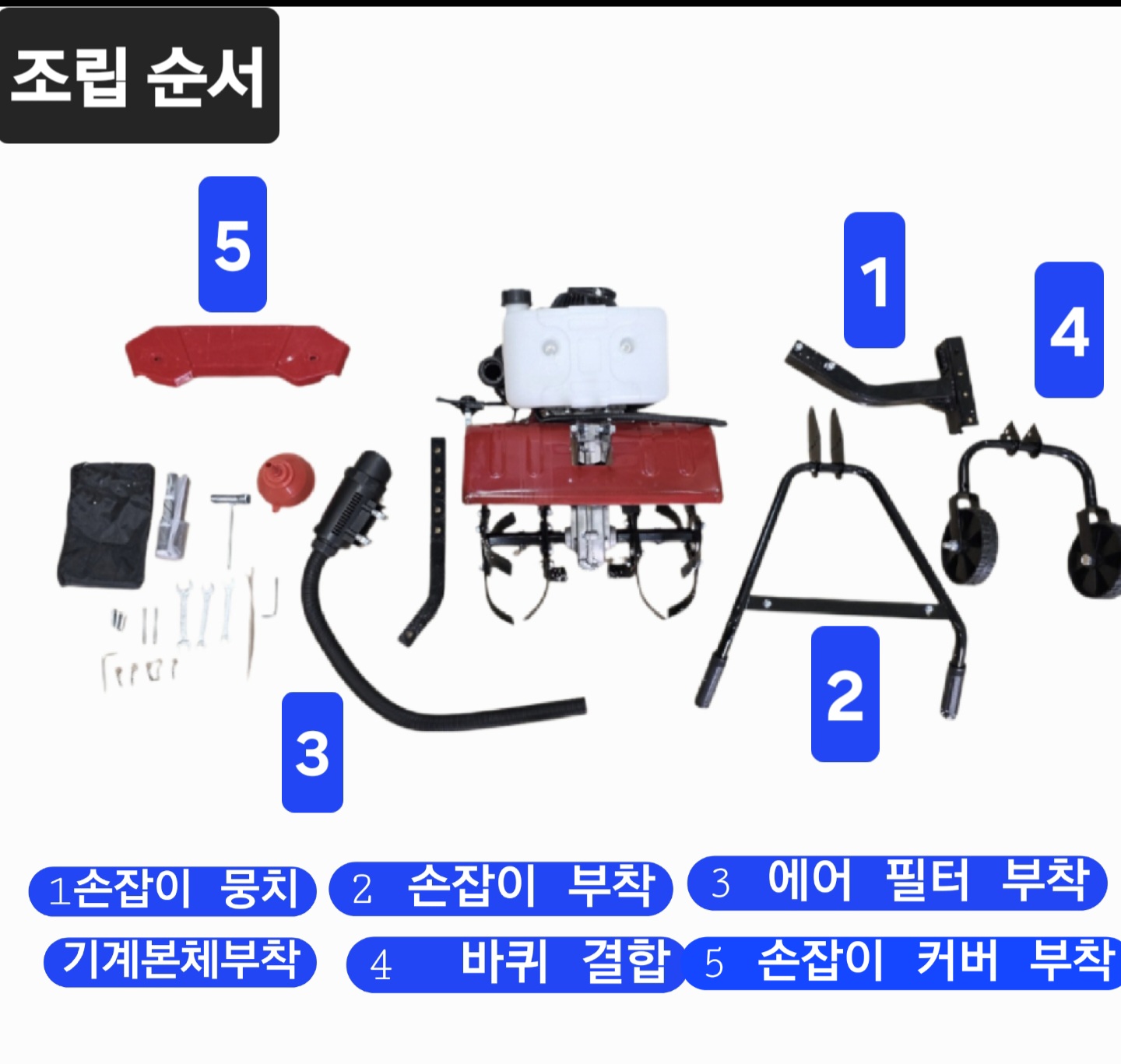 조립 순서

5

1

4

2

3

1손잡이 뭉치 기계본체부착

2 손잡이 부착

3 에어 필터 부착

4 바퀴 결합

5 손잡이 커버 부착