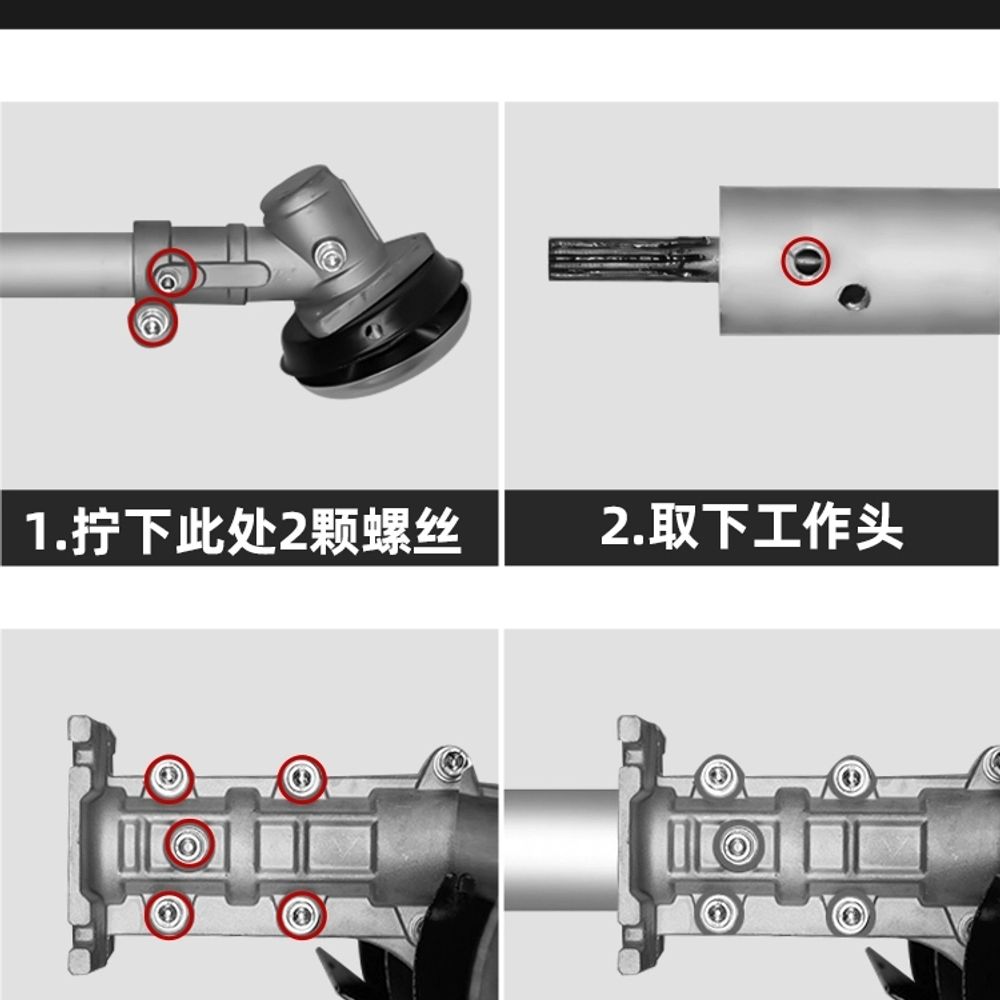 1.拧下此处2颗螺丝

2.取下工作头