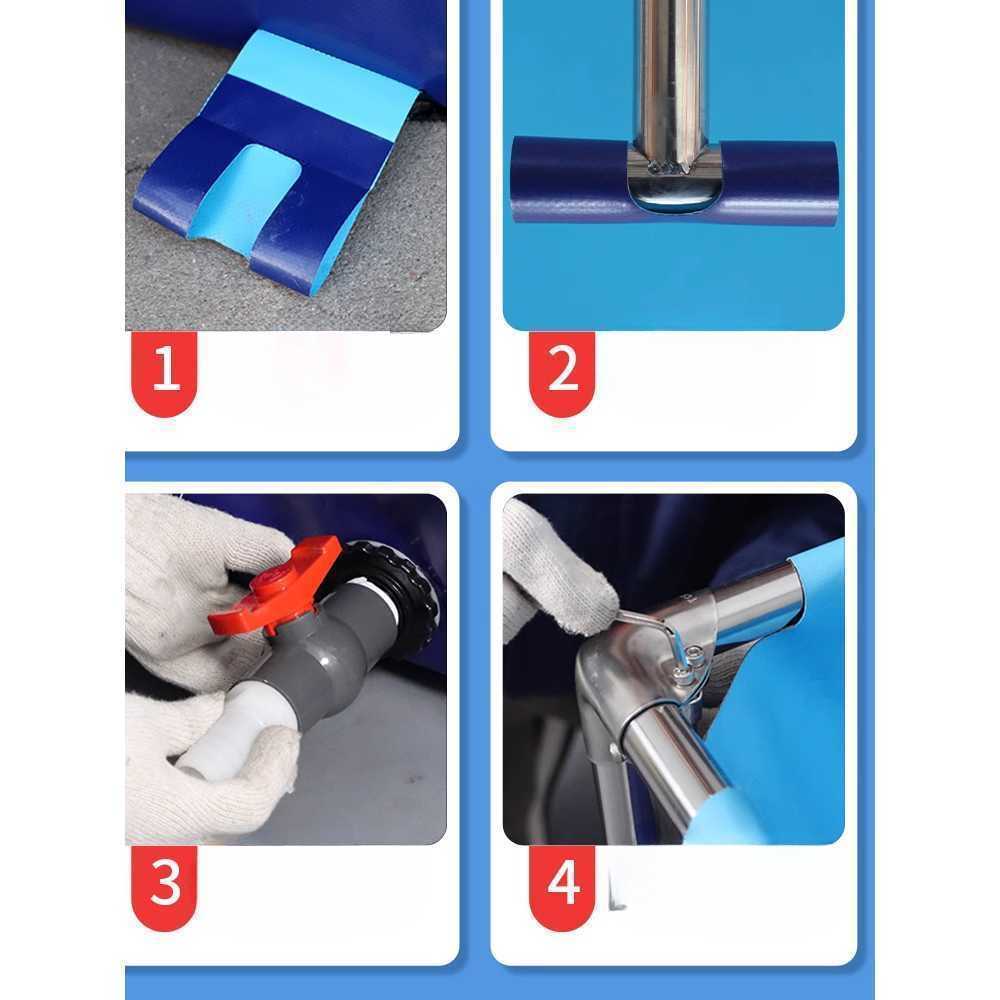 1

2

3

4