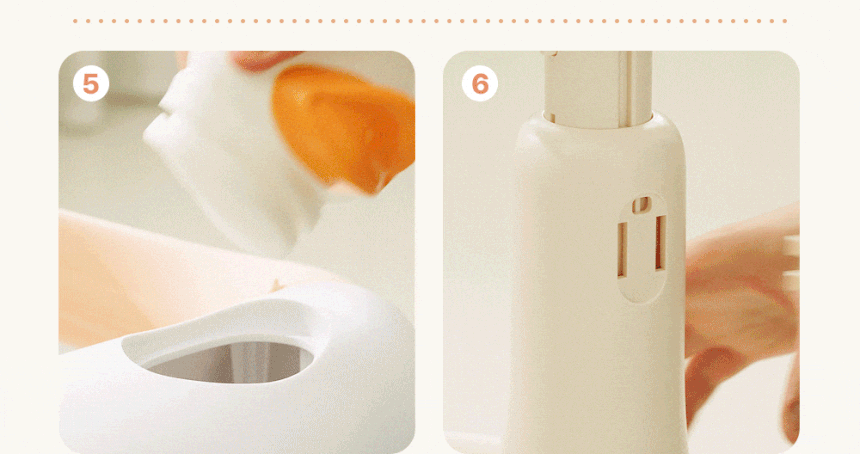 5

6