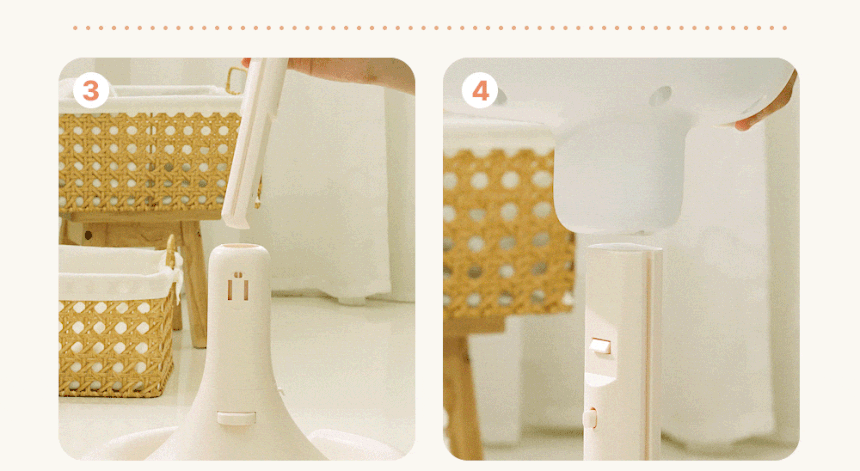 3

4