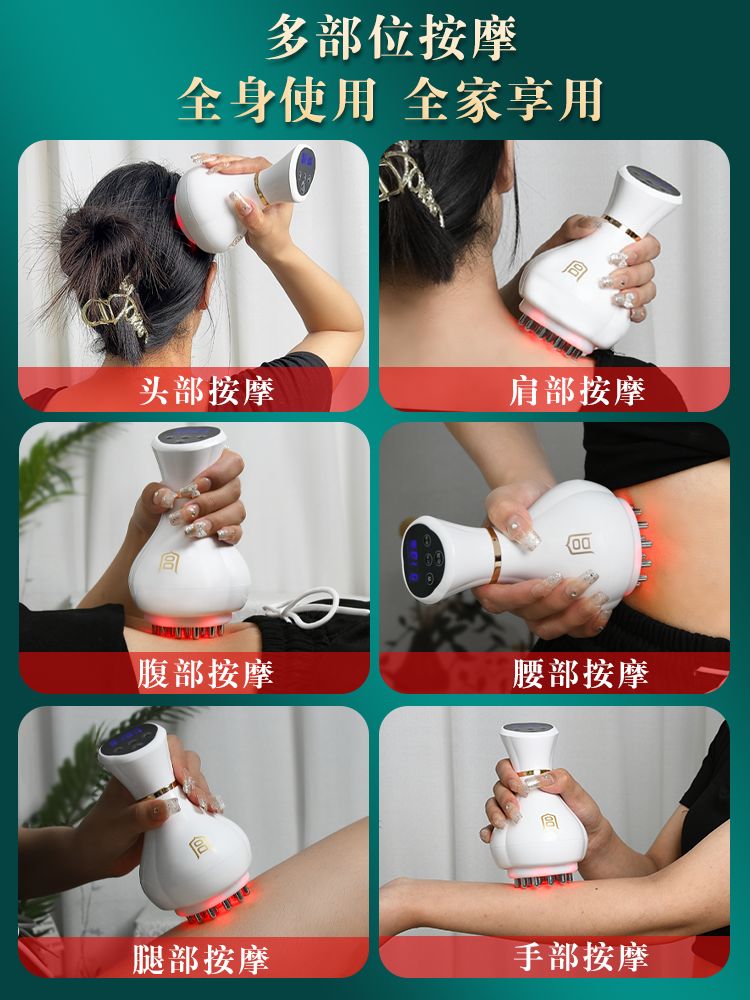 多部位按摩
全身使用 全家享用

头部按摩

肩部按摩

腹部按摩

腰部按摩

腿部按摩

手部按摩