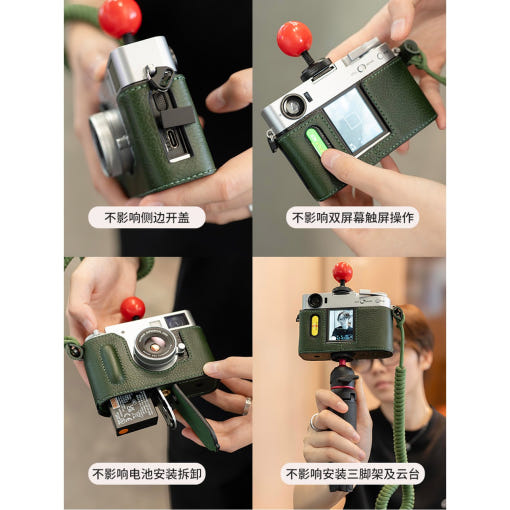 不影响侧边开盖

不影响双屏幕触屏操作

不影响电池安装拆卸

不影响安装三脚架及云台