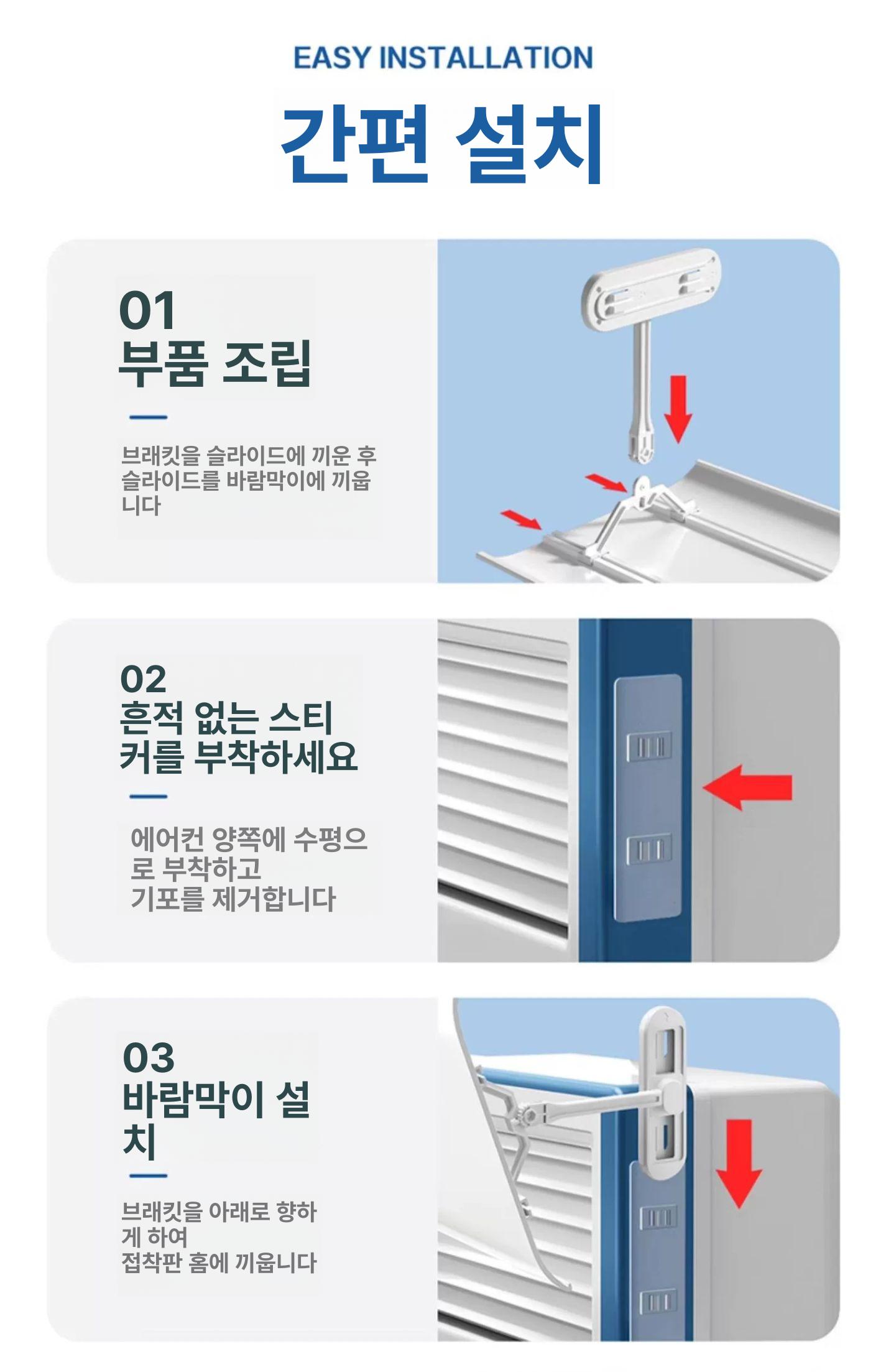 EASY INSTALLATION

간편 설치

01
부품 조립

브래킷을 슬라이드에 끼운 후 슬라이드를 바람막이에 끼웁니다

02
흔적 없는 스티커를 부착하세요

에어컨 양쪽에 수평으로 부착하고
기포를 제거합니다

03
바람막이 설치

브래킷을 아래로 향하게 하여
접착판 홈에 끼웁니다