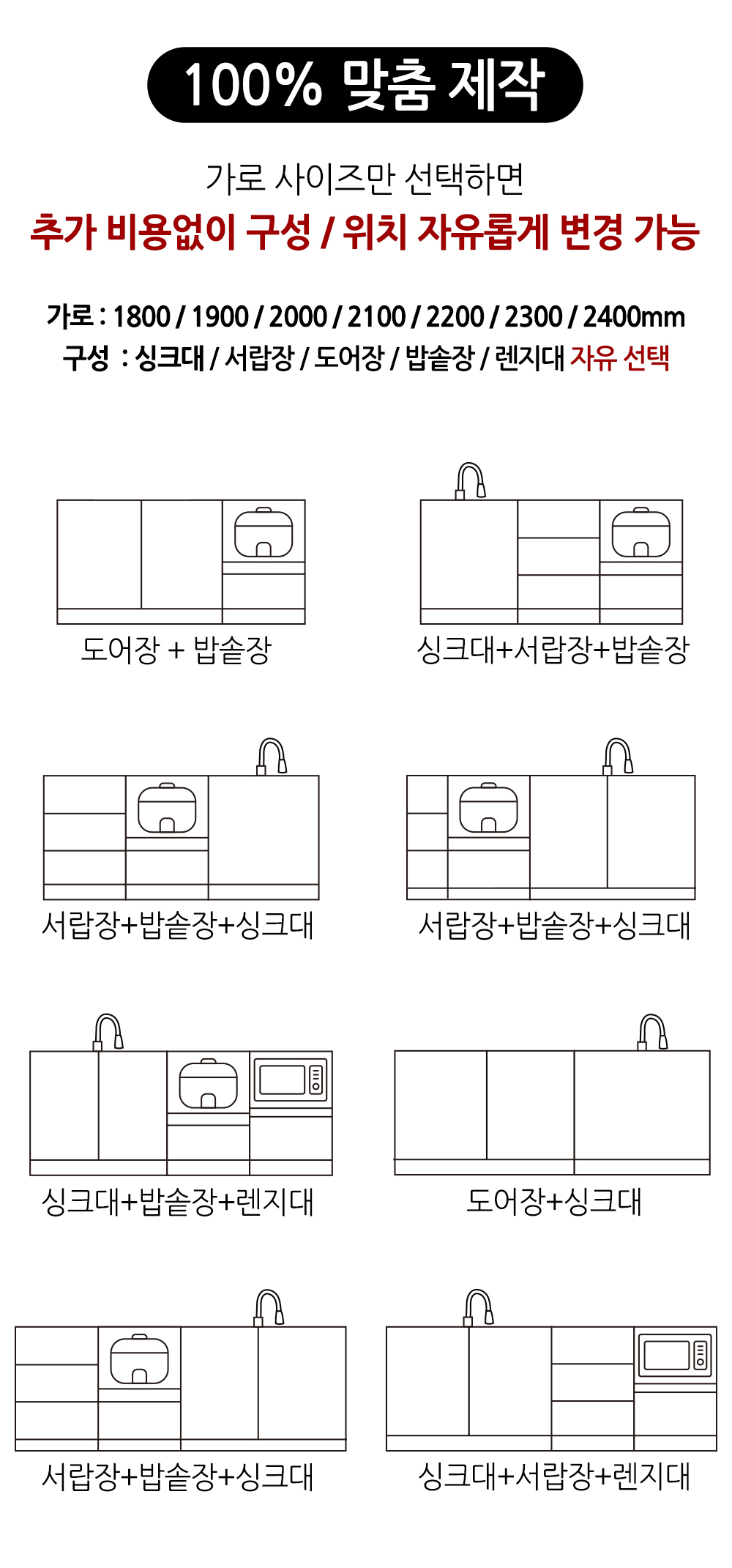 100% 맞춤 제작

가로 사이즈만 선택하면
추가 비용없이 구성 / 위치 자유롭게 변경 가능

가로 : 1800 / 1900 / 2000 / 2100 / 2200 / 2300 / 2400mm
구성 : 싱크대 / 서랍장 / 도어장 / 밥솥장 / 렌지대 자유 선택

도어장 + 밥솥장

싱크대+서랍장+밥솥장

서랍장+밥솥장+싱크대

서랍장+밥솥장+싱크대

싱크대+밥솥장+렌지대

도어장+싱크대

서랍장+밥솥장+싱크대

싱크대+서랍장+렌지대