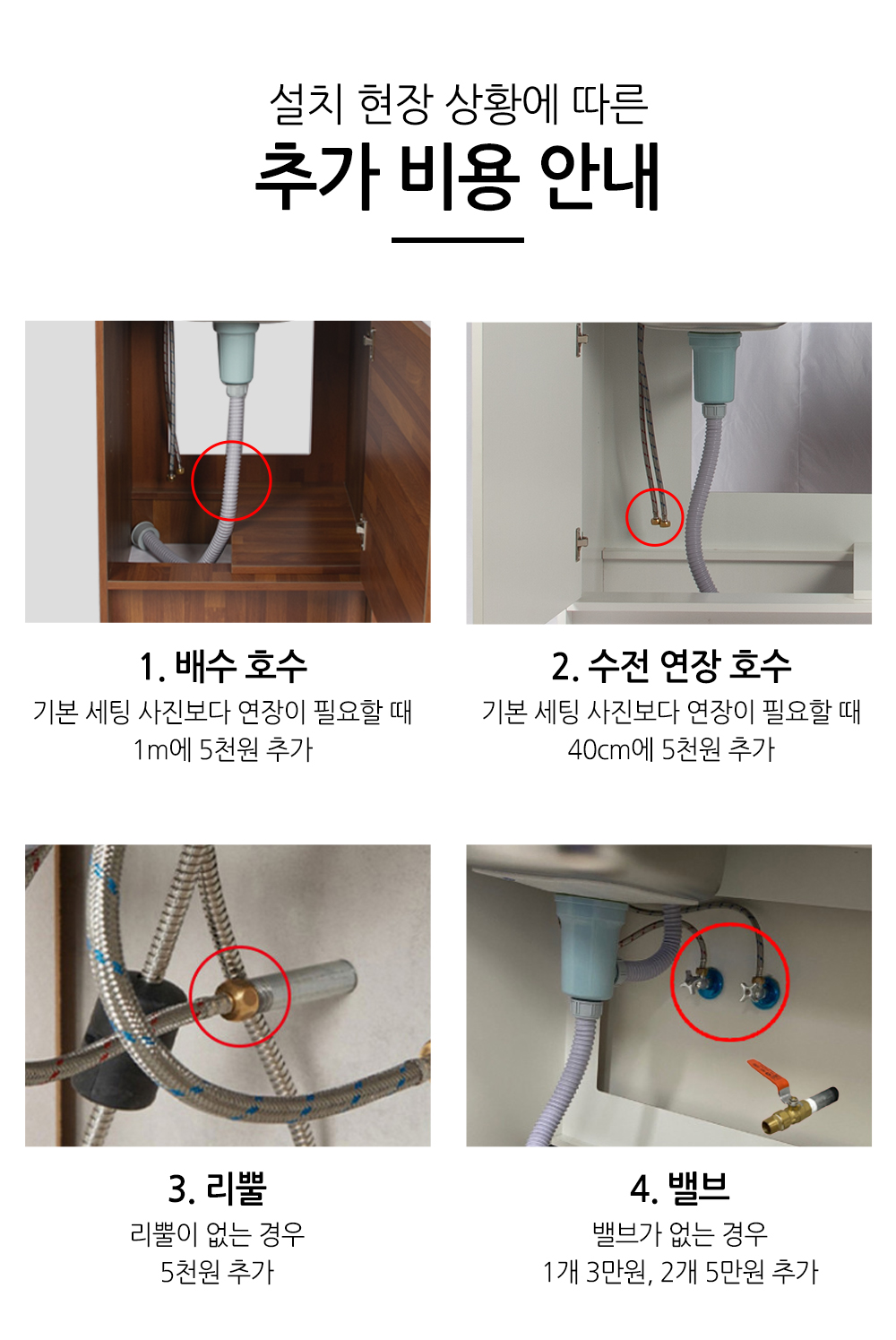 설치 현장 상황에 따른
추가 비용 안내

1. 배수 호수
기본 세팅 사진보다 연장이 필요할 때
1m에 5천원 추가

2. 수전 연장 호수
기본 세팅 사진보다 연장이 필요할 때
40cm에 5천원 추가

3. 리뿔
리뿔이 없는 경우
5천원 추가

4. 밸브
밸브가 없는 경우
1개 3만원, 2개 5만원 추가