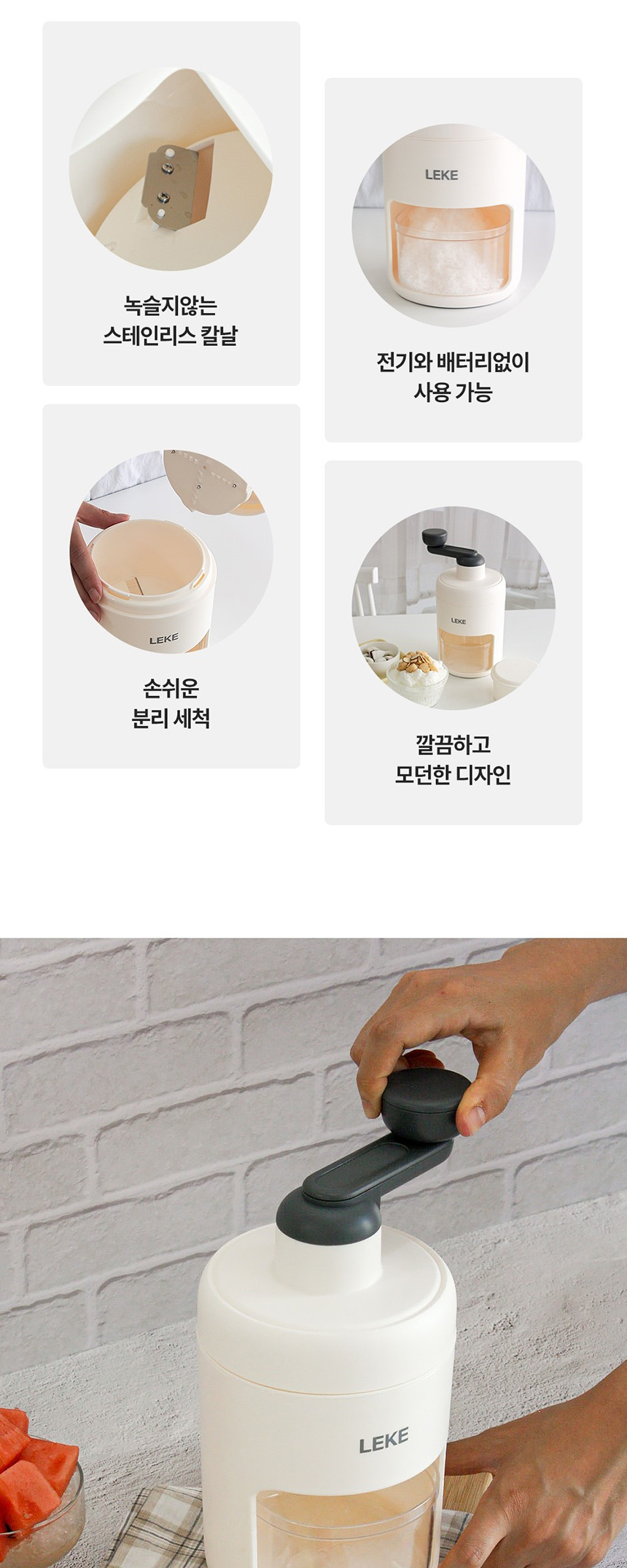 녹슬지않는
스테인리스 칼날

LEKE

전기와 배터리없이
사용 가능

LEKE

손쉬운
분리 세척

LEKE

깔끔하고
모던한 디자인

LEKE