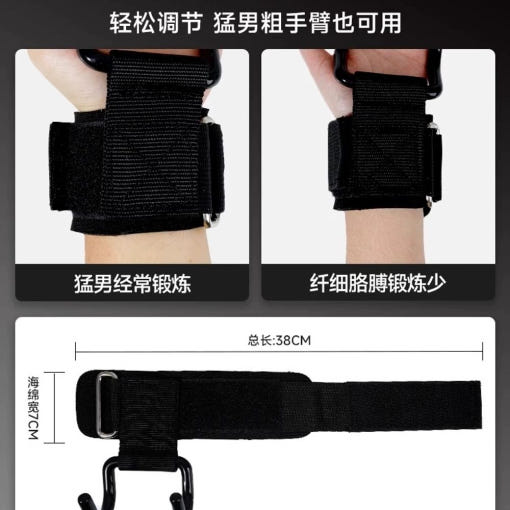 轻松调节 猛男粗手臂也可用

猛男经常锻炼

纤细胳膊锻炼少

总长:38CM

海绵宽7CM