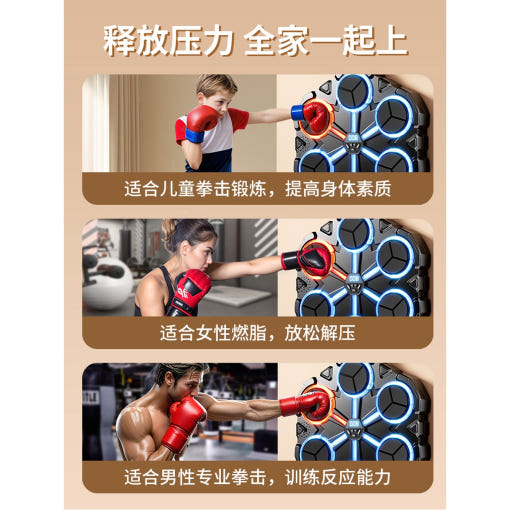 释放压力 全家一起上

适合儿童拳击锻炼，提高身体素质

适合女性燃脂，放松解压

适合男性专业拳击，训练反应能力