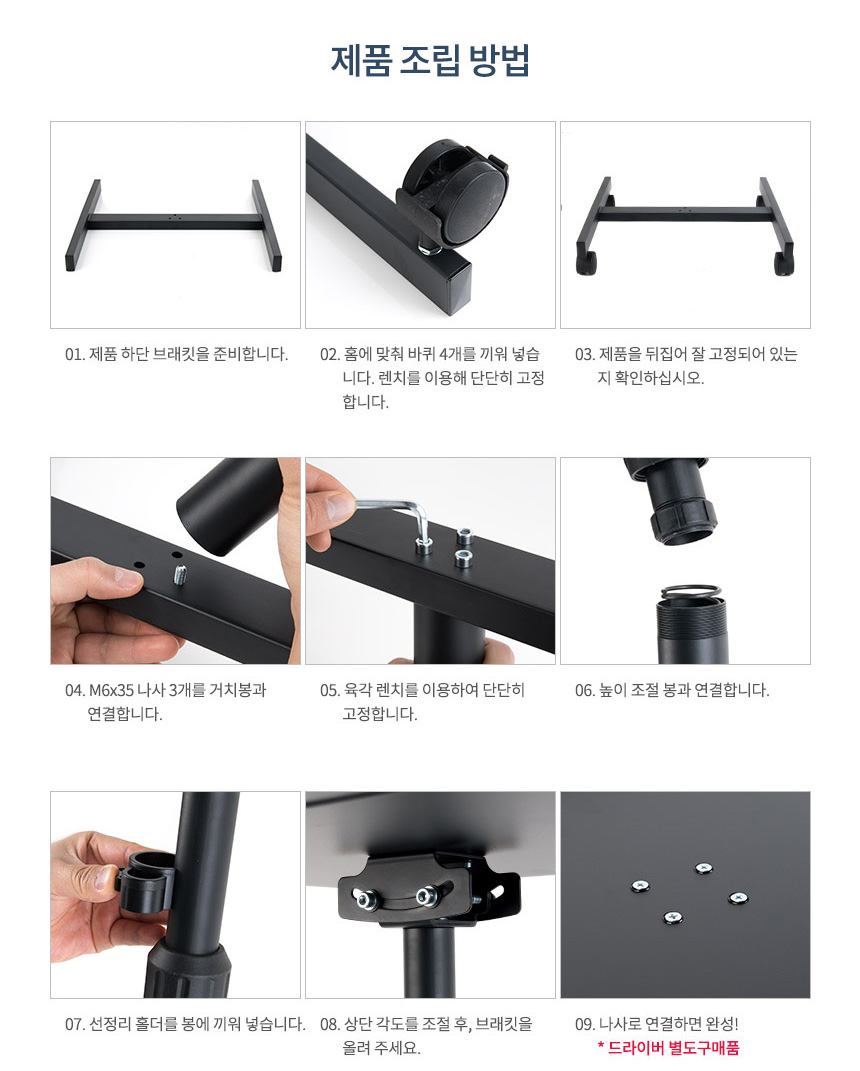 제품 조립 방법

01. 제품 하단 브래킷을 준비합니다.

02. 홈에 맞춰 바퀴 4개를 끼워 넣습니다. 렌치를 이용해 단단히 고정합니다.

03. 제품을 뒤집어 잘 고정되어 있는지 확인하십시오.

04. M6x35 나사 3개를 거치봉과 연결합니다.

05. 육각 렌치를 이용하여 단단히 고정합니다.

06. 높이 조절 봉과 연결합니다.

07. 선정리 홀더를 봉에 끼워 넣습니다.

08. 상단 각도를 조절 후, 브래킷을 올려 주세요.

09. 나사로 연결하면 완성!
* 드라이버 별도구매품