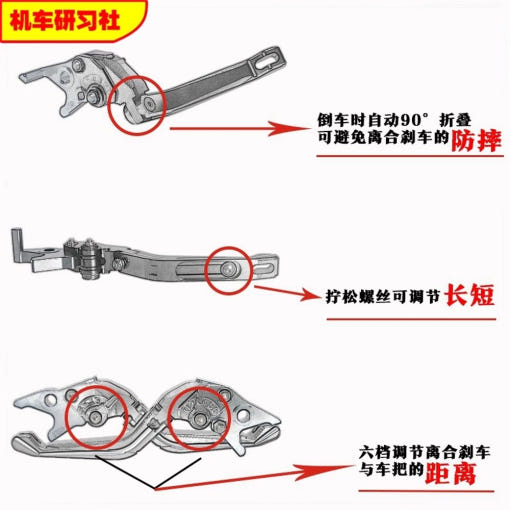 机车研习社

倒车时自动90° 折叠
可避免离合刹车的防摔

拧松螺丝可调节长短

六档调节离合刹车
与车把的距离