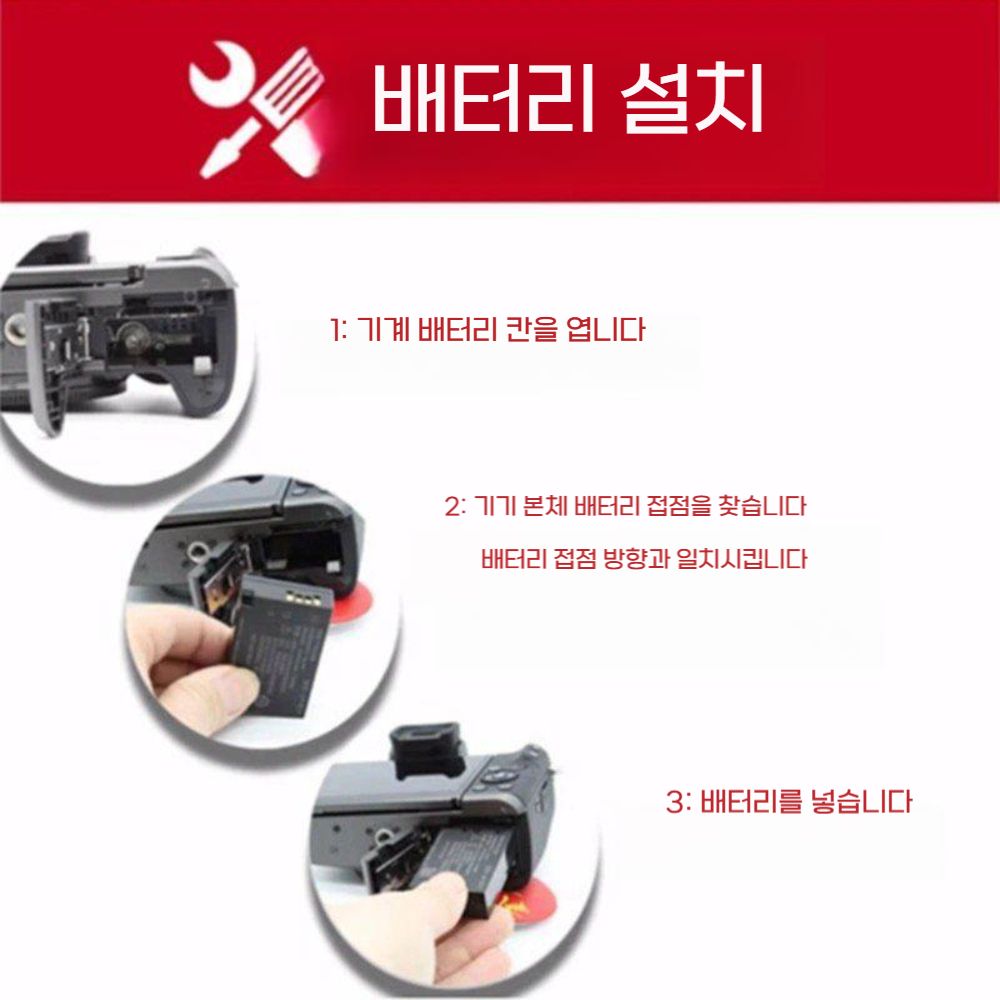 배터리 설치

1: 기계 배터리 칸을 엽니다

2: 기기 본체 배터리 접점을 찾습니다

배터리 접점 방향과 일치시킵니다

3: 배터리를 넣습니다