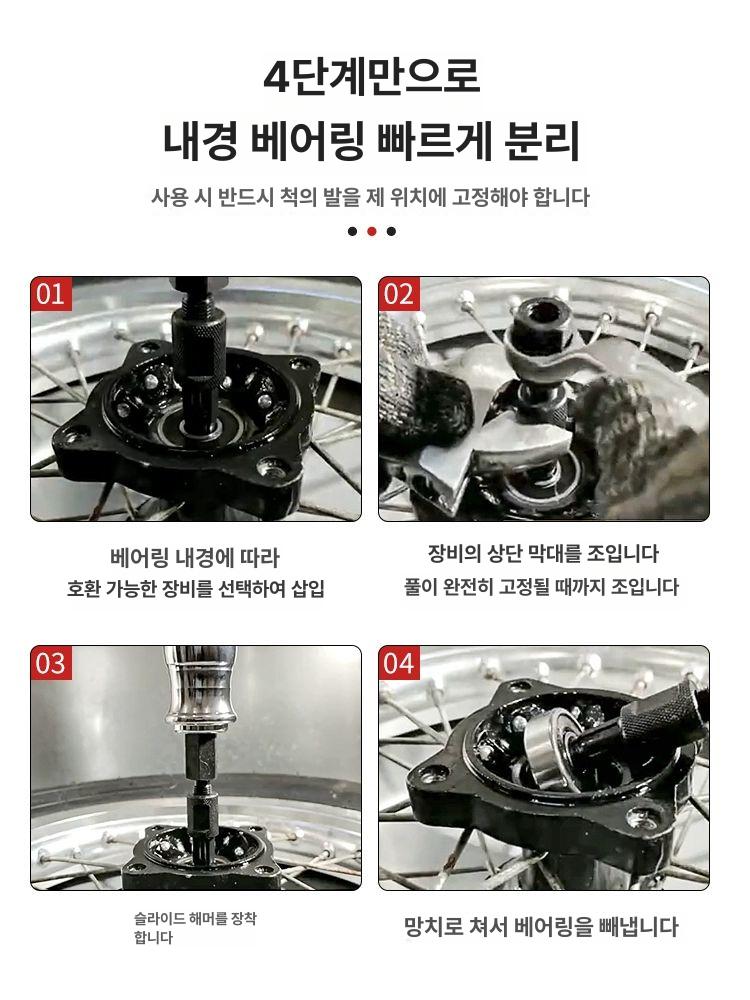 4단계만으로
내경 베어링 빠르게 분리

사용 시 반드시 척의 발을 제 위치에 고정해야 합니다

01

베어링 내경에 따라
호환 가능한 장비를 선택하여 삽입

02

장비의 상단 막대를 조입니다
풀이 완전히 고정될 때까지 조입니다

03

슬라이드 해머를 장착
합니다

04

망치로 쳐서 베어링을 빼냅니다