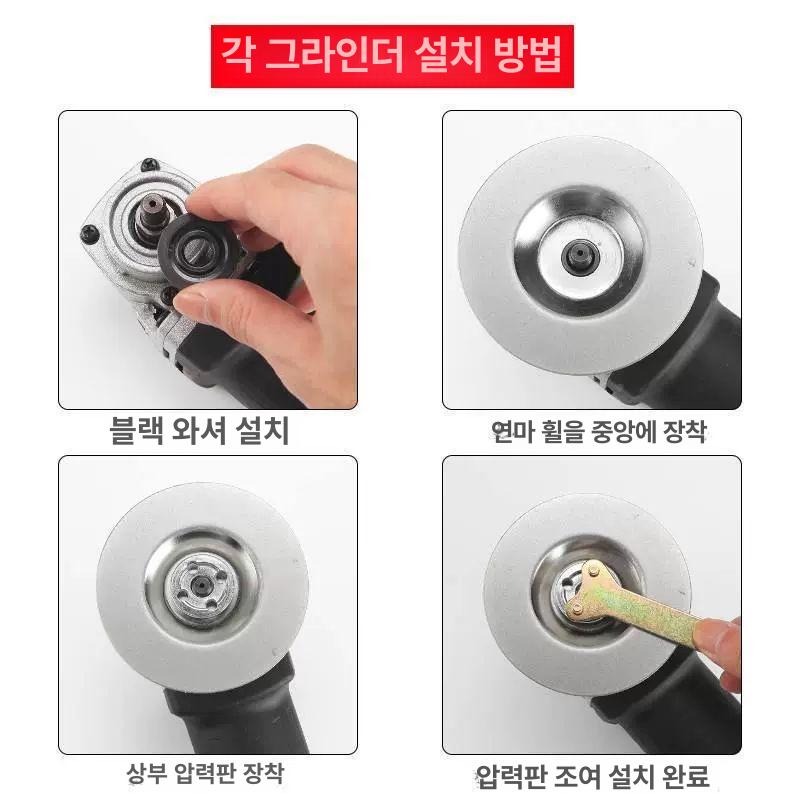 각 그라인더 설치 방법

블랙 와셔 설치

연마 휠을 중앙에 장착

상부 압력판 장착

압력판 조여 설치 완료