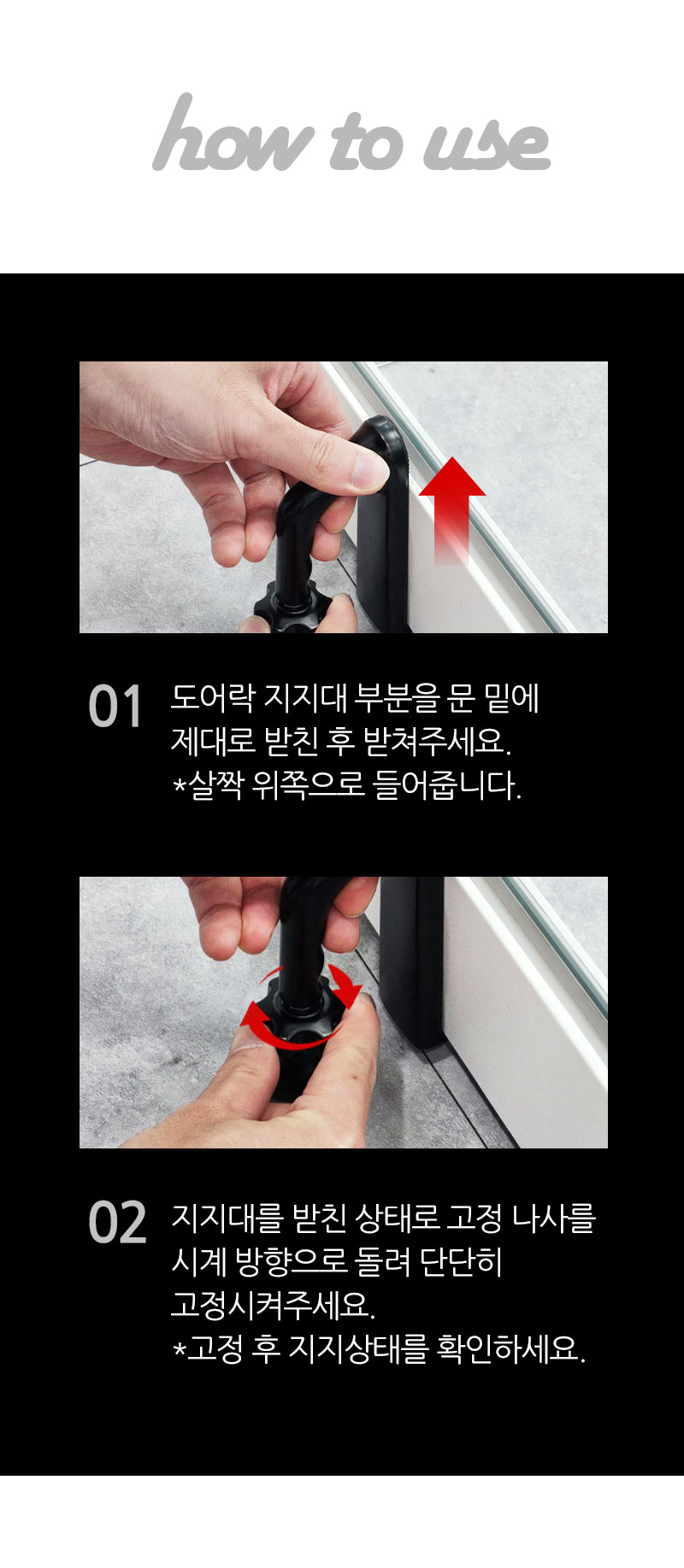 how to use

01 도어락 지지대 부분을 문 밑에 제대로 받친 후 받쳐주세요.
*살짝 위쪽으로 들어줍니다.

02 지지대를 받친 상태로 고정 나사를 시계 방향으로 돌려 단단히 고정시켜주세요.
*고정 후 지지상태를 확인하세요.