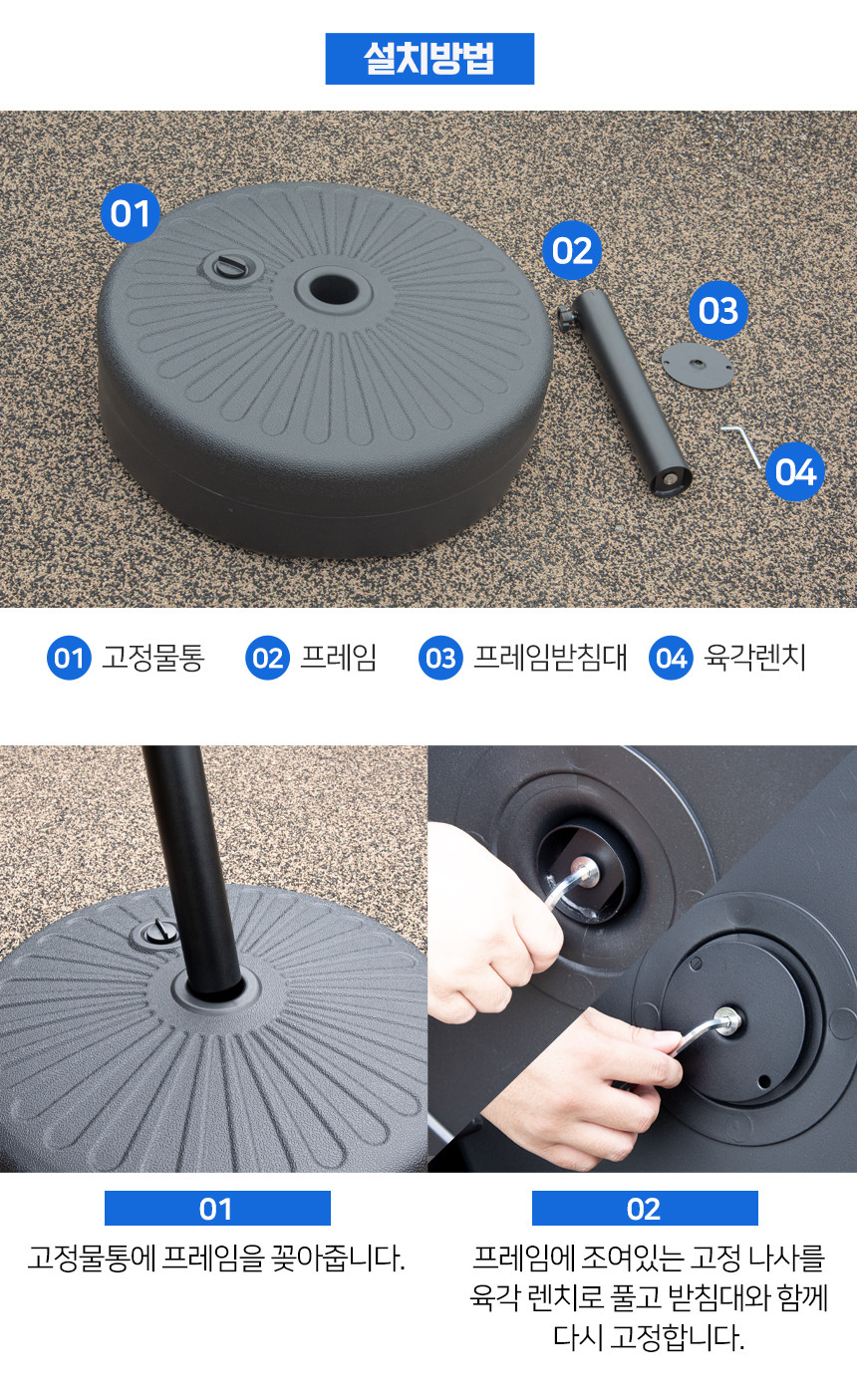 설치방법

01

02

03

04

01 고정물통 02 프레임 03 프레임받침대 04 육각렌치

01
고정물통에 프레임을 꽂아줍니다.

02
프레임에 조여있는 고정 나사를 육각 렌치로 풀고 받침대와 함께 다시 고정합니다.