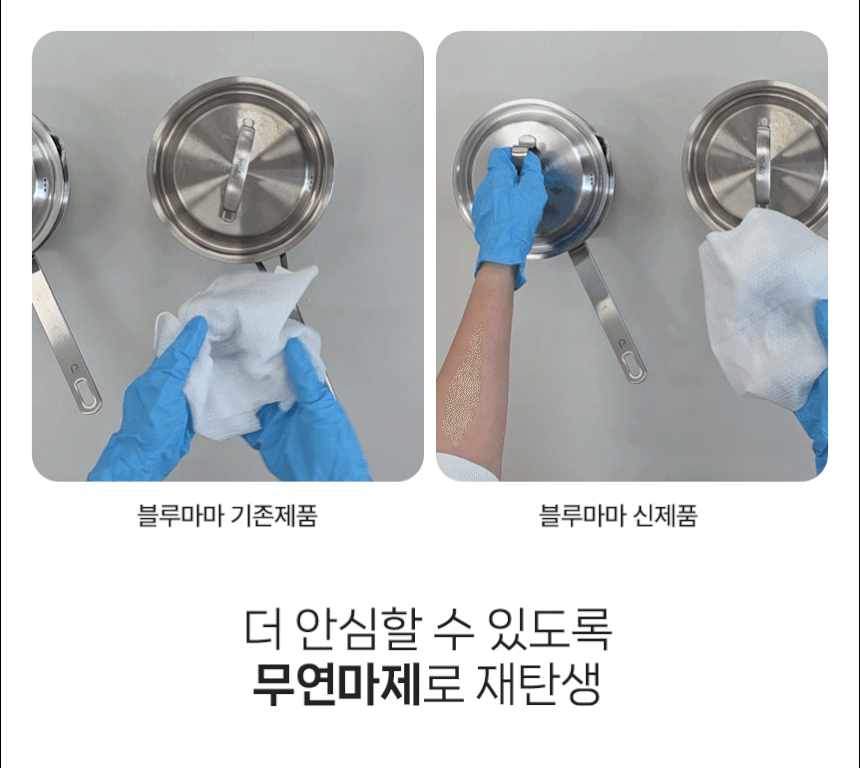 블루마마 기존제품

블루마마 신제품

더 안심할 수 있도록
무연마제로 재탄생