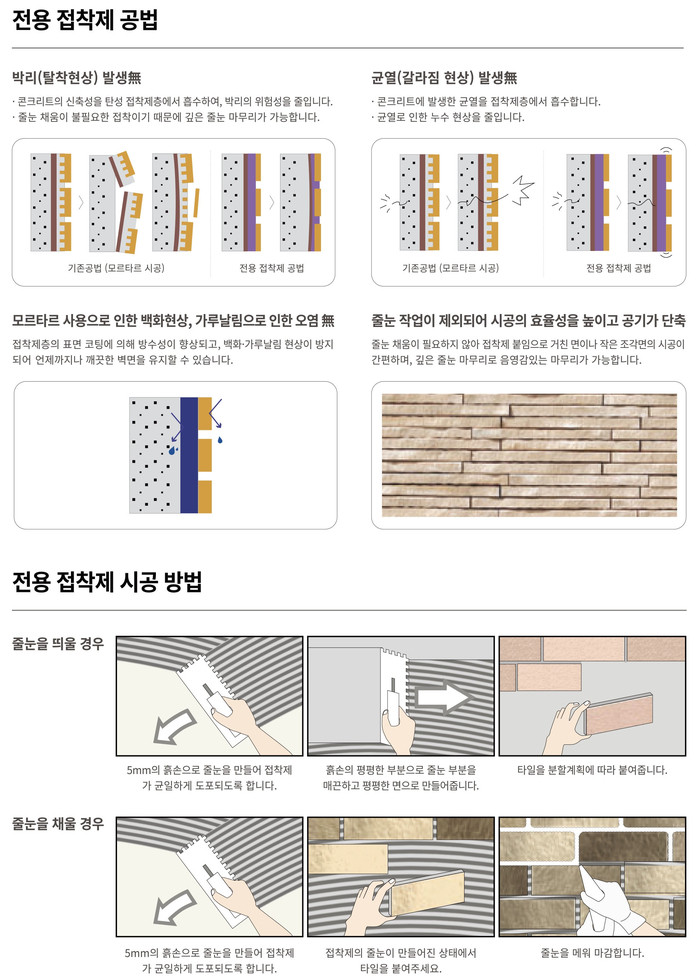 전용 접착제 공법

박리(탈착현상) 발생無

· 콘크리트의 신축성을 탄성 접착제층에서 흡수하여, 박리의 위험성을 줄입니다.
· 줄눈 채움이 불필요한 접착이기 때문에 깊은 줄눈 마무리가 가능합니다.

기존공법 (모르타르 시공)

전용 접착제 공법

균열(갈라짐 현상) 발생無

· 콘크리트에 발생한 균열을 접착제층에서 흡수합니다.
· 균열로 인한 누수 현상을 줄입니다.

기존공법 (모르타르 시공)

전용 접착제 공법

모르타르 사용으로 인한 백화현상, 가루날림으로 인한 오염 無

접착제층의 표면 코팅에 의해 방수성이 향상되고, 백화·가루날림 현상이 방지되어 언제까지나 깨끗한 벽면을 유지할 수 있습니다.

줄눈 작업이 제외되어 시공의 효율성을 높이고 공기가 단축

줄눈 채움이 필요하지 않아 접착제 붙임으로 거친 면이나 작은 조각면의 시공이 간편하며, 깊은 줄눈 마무리로 음영감있는 마무리가 가능합니다.

전용 접착제 시공 방법

줄눈을 띄울 경우

5mm의 흙손으로 줄눈을 만들어 접착제가 균일하게 도포되도록 합니다.

흙손의 평평한 부분으로 줄눈 부분을 매끈하고 평평한 면으로 만들어줍니다.

타일을 분할계획에 따라 붙여줍니다.

줄눈을 채울 경우

5mm의 흙손으로 줄눈을 만들어 접착제가 균일하게 도포되도록 합니다.

접착제의 줄눈이 만들어진 상태에서 타일을 붙여주세요.

줄눈을 메워 마감합니다.