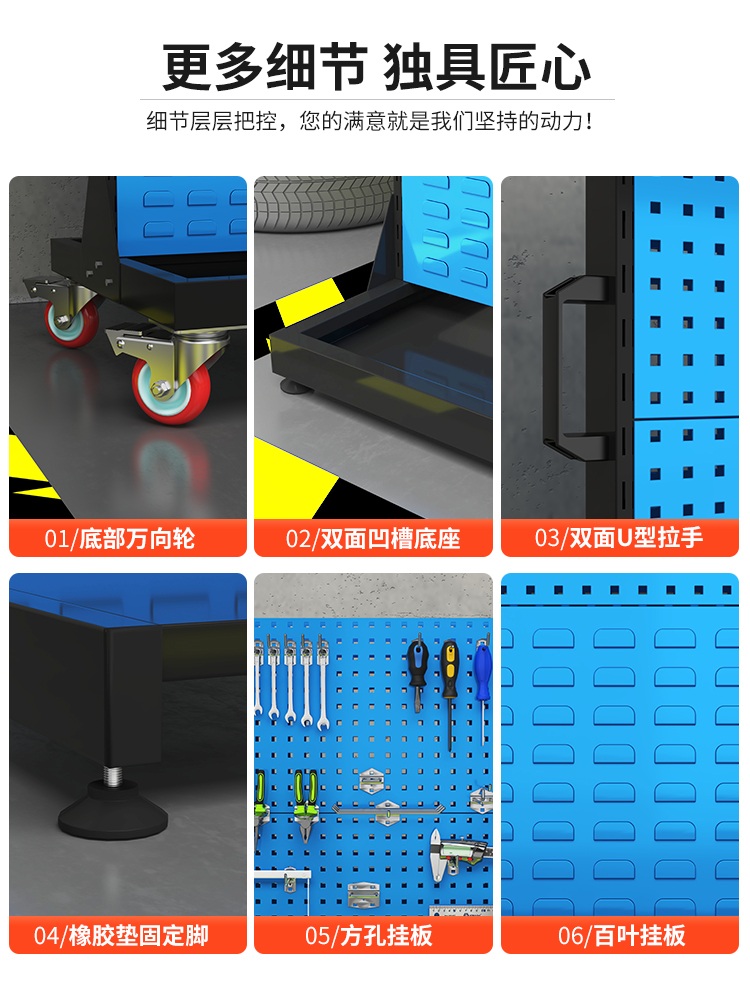 更多细节 独具匠心

细节层层把控，您的满意就是我们坚持的动力！

01/底部万向轮

02/双面凹槽底座

03/双面U型拉手

04/橡胶垫固定脚

05/方孔挂板

06/百叶挂板