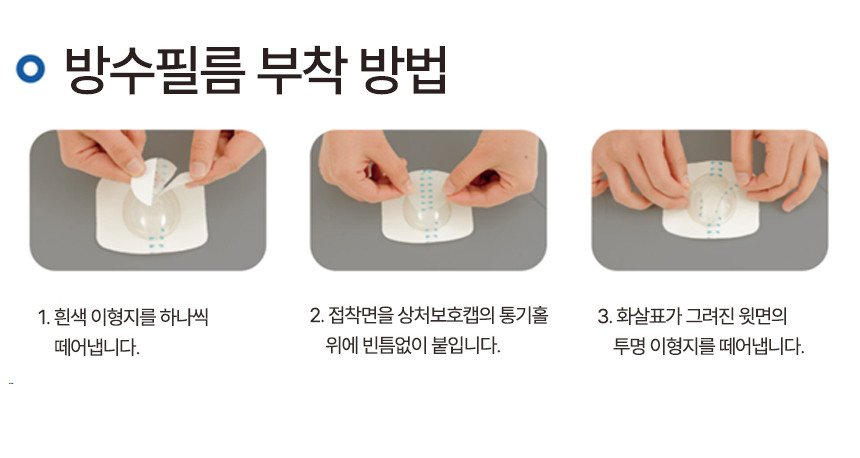 방수필름 부착 방법

1. 흰색 이형지를 하나씩 떼어냅니다.

2. 접착면을 상처보호캡의 통기홀 위에 빈틈없이 붙입니다.

3. 화살표가 그려진 윗면의 투명 이형지를 떼어냅니다.