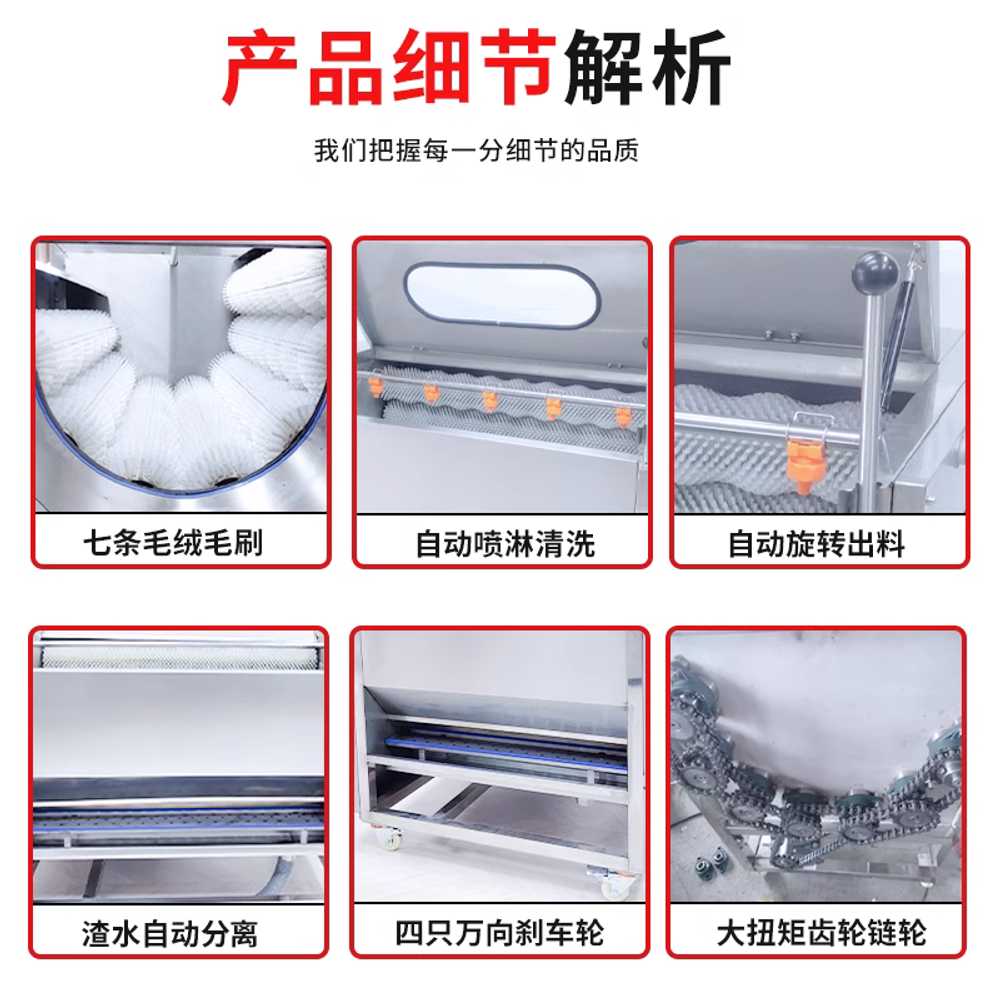 产品细节解析

我们把握每一分细节的品质

七条毛绒毛刷

自动喷淋清洗

自动旋转出料

渣水自动分离

四只万向刹车轮

大扭矩齿轮链轮