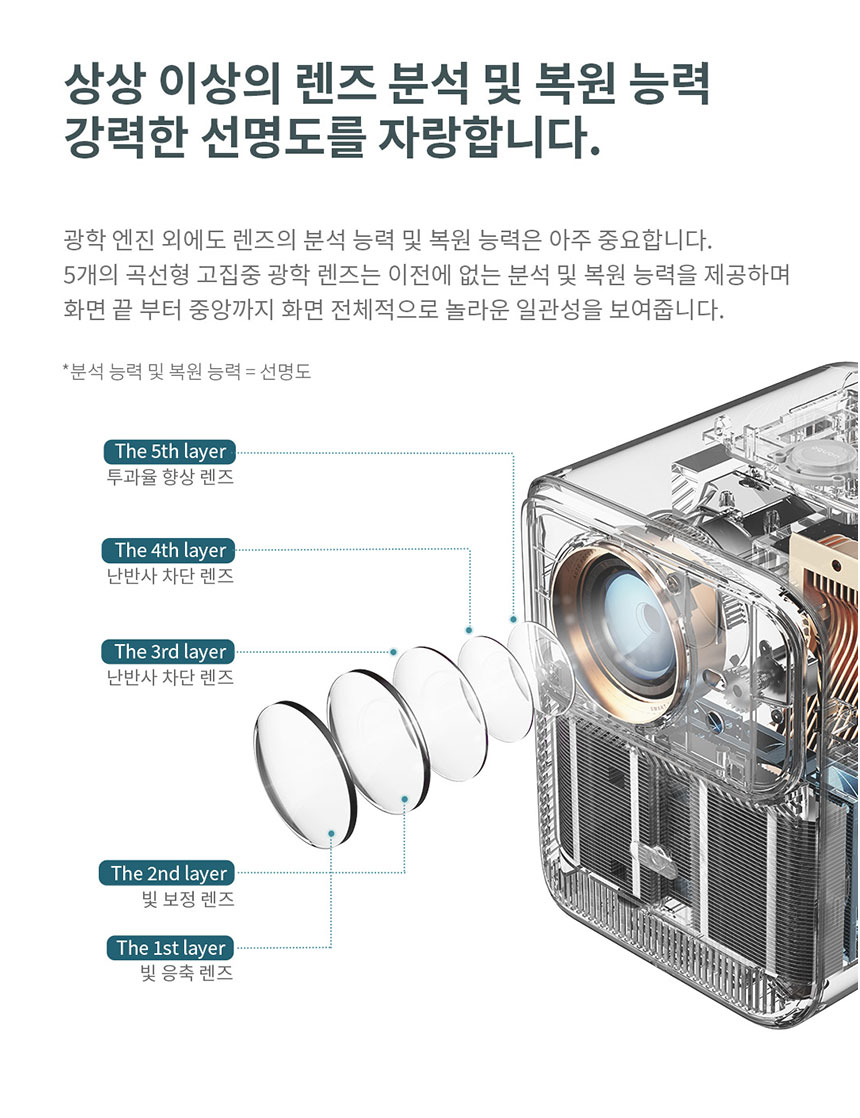 상상 이상의 렌즈 분석 및 복원 능력
강력한 선명도를 자랑합니다.

광학 엔진 외에도 렌즈의 분석 능력 및 복원 능력은 아주 중요합니다.
5개의 곡선형 고집중 광학 렌즈는 이전에 없는 분석 및 복원 능력을 제공하며
화면 끝 부터 중앙까지 화면 전체적으로 놀라운 일관성을 보여줍니다.

*분석 능력 및 복원 능력 = 선명도

The 5th layer
투과율 향상 렌즈

The 4th layer
난반사 차단 렌즈

The 3rd layer
난반사 차단 렌즈

The 2nd layer
빛 보정 렌즈

The 1st layer
빛 응축 렌즈