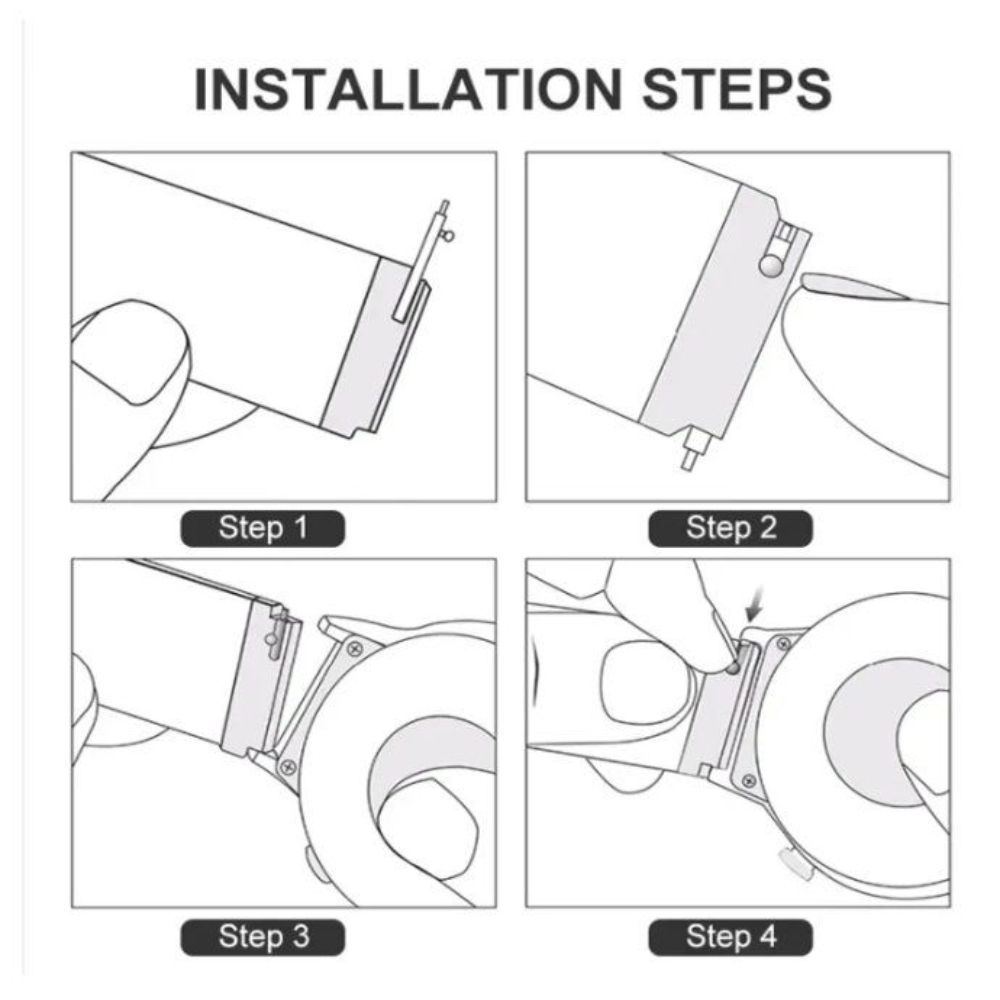 INSTALLATION STEPS

Step 1

Step 2

Step 3

Step 4