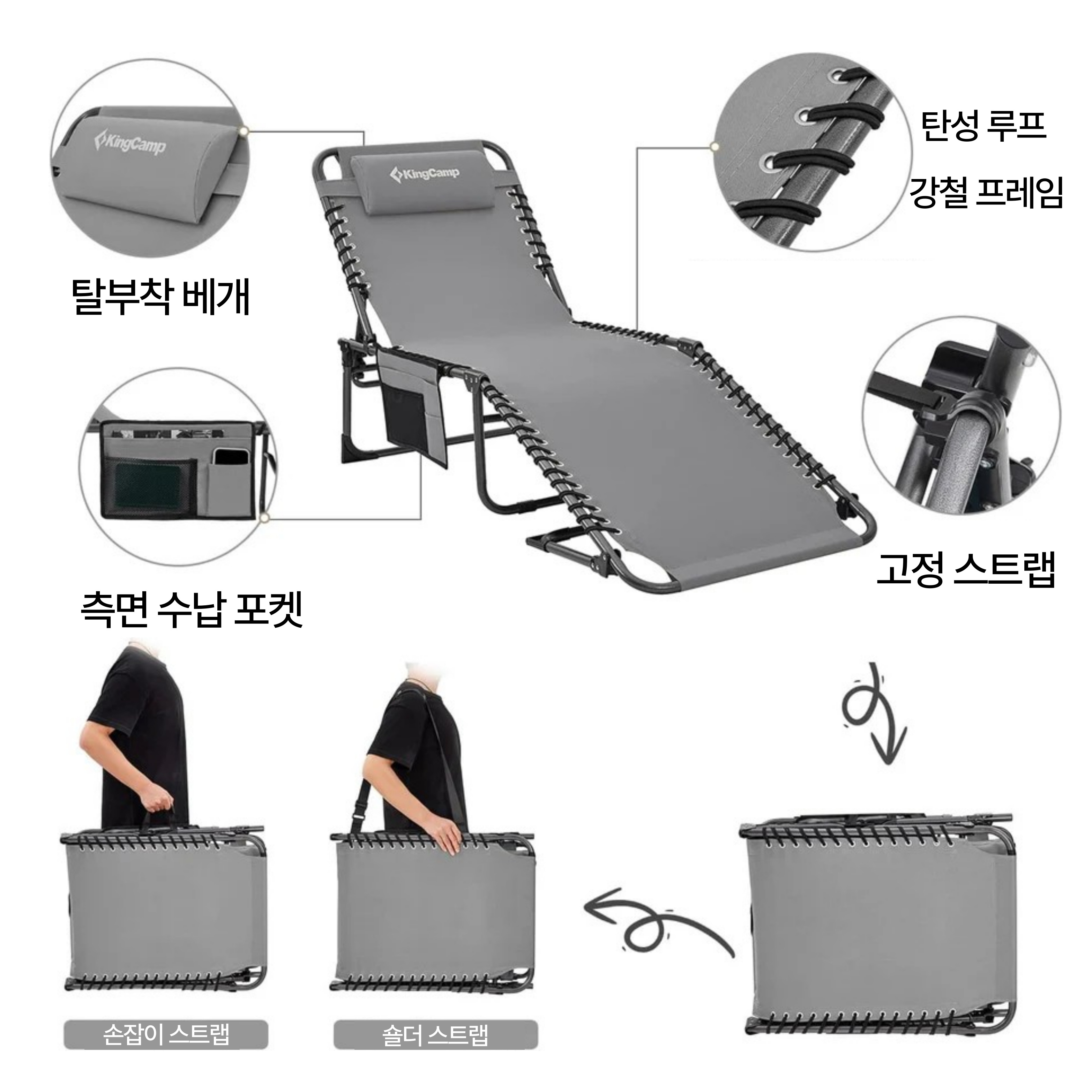 KingCamp

KingCamp

탄성 루프

강철 프레임

탈부착 베개

고정 스트랩

측면 수납 포켓

손잡이 스트랩

숄더 스트랩