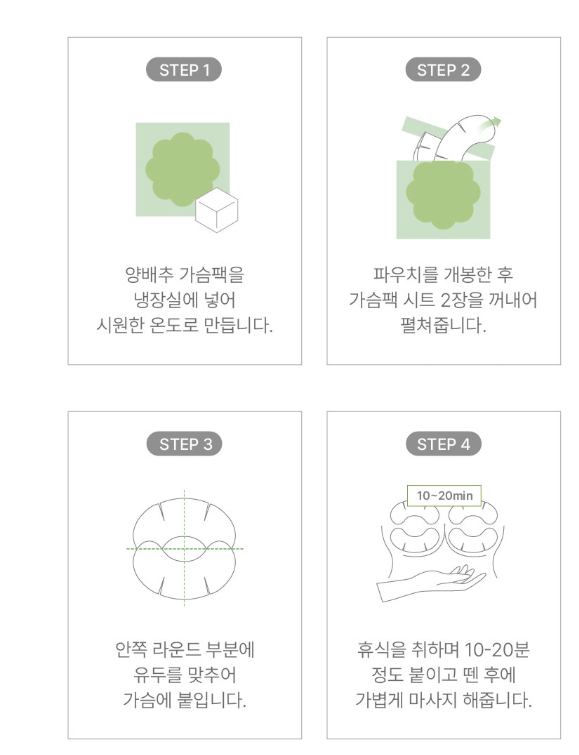 STEP 1

양배추 가슴팩을
냉장실에 넣어
시원한 온도로 만듭니다.

STEP 2

파우치를 개봉한 후
가슴팩 시트 2장을 꺼내어
펼쳐줍니다.

STEP 3

안쪽 라운드 부분에
유두를 맞추어
가슴에 붙입니다.

STEP 4

10~20min

휴식을 취하며 10-20분
정도 붙이고 뗀 후에
가볍게 마사지 해줍니다.