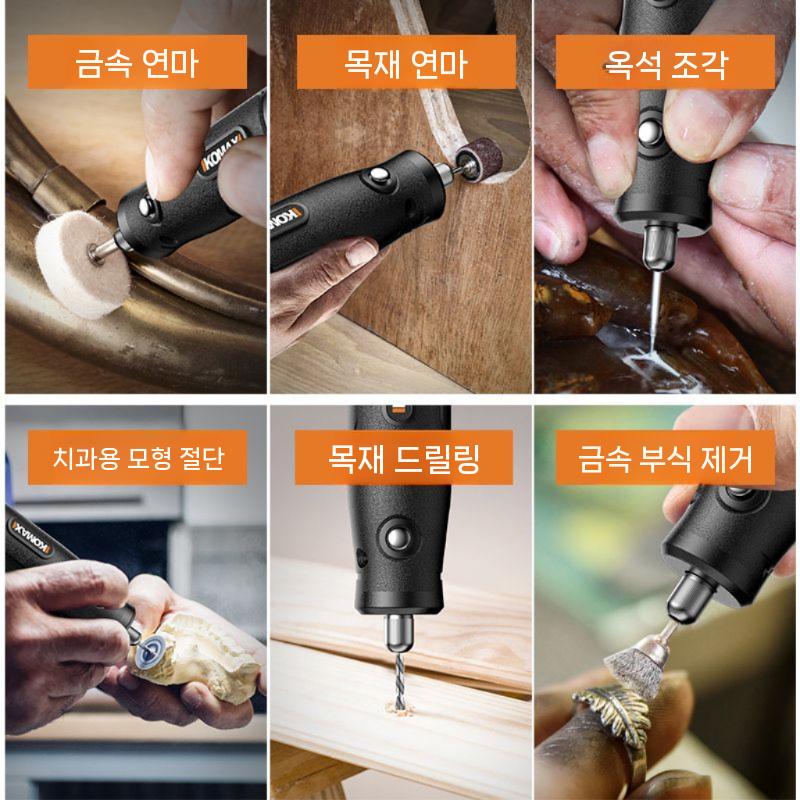 금속 연마

KOMAX

목재 연마

KOMAX

옥석 조각

치과용 모형 절단

KOMAX

목재 드릴링

금속 부식 제거