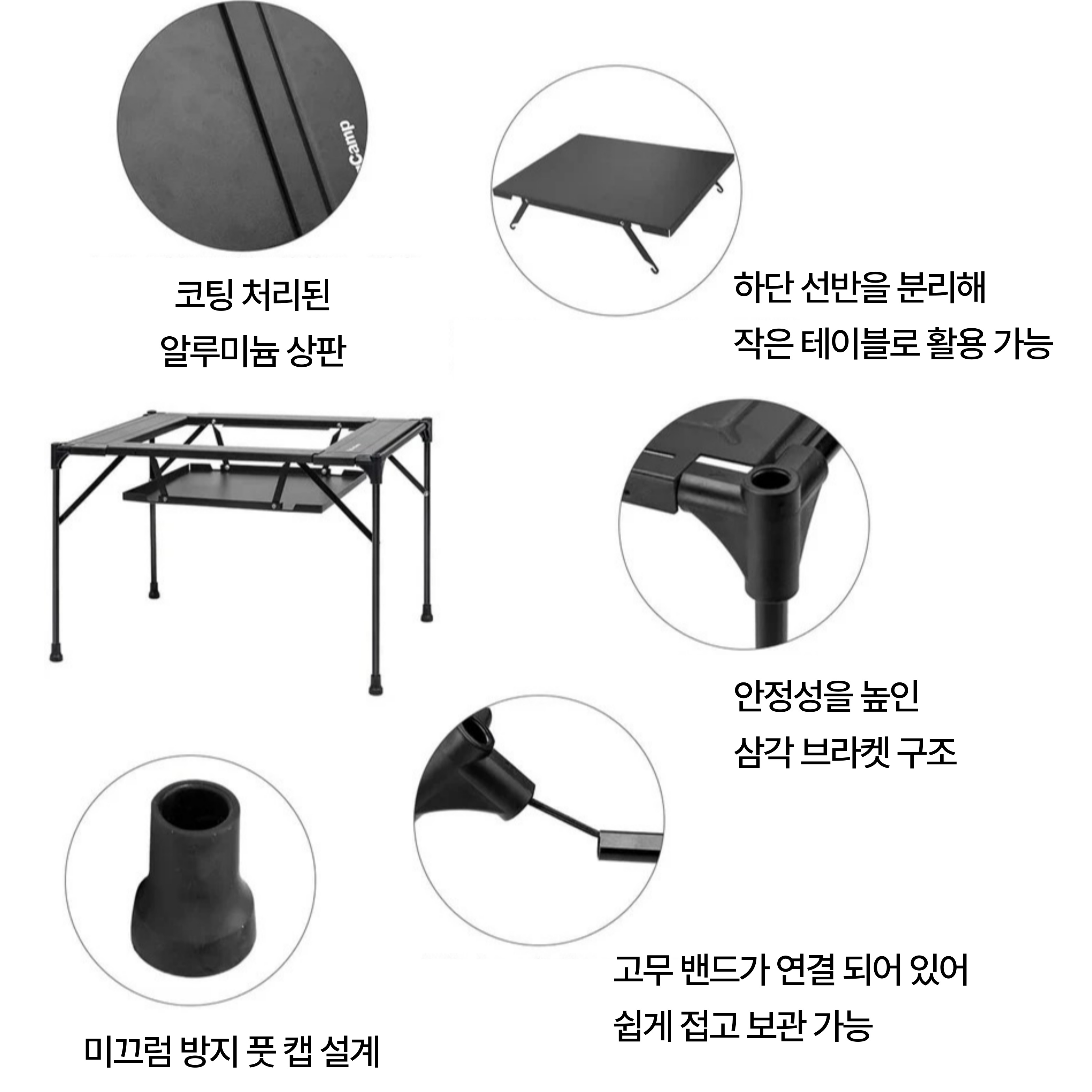 Camp

코팅 처리된
알루미늄 상판

하단 선반을 분리해
작은 테이블로 활용 가능

안정성을 높인
삼각 브라켓 구조

고무 밴드가 연결 되어 있어
쉽게 접고 보관 가능

미끄럼 방지 풋 캡 설계