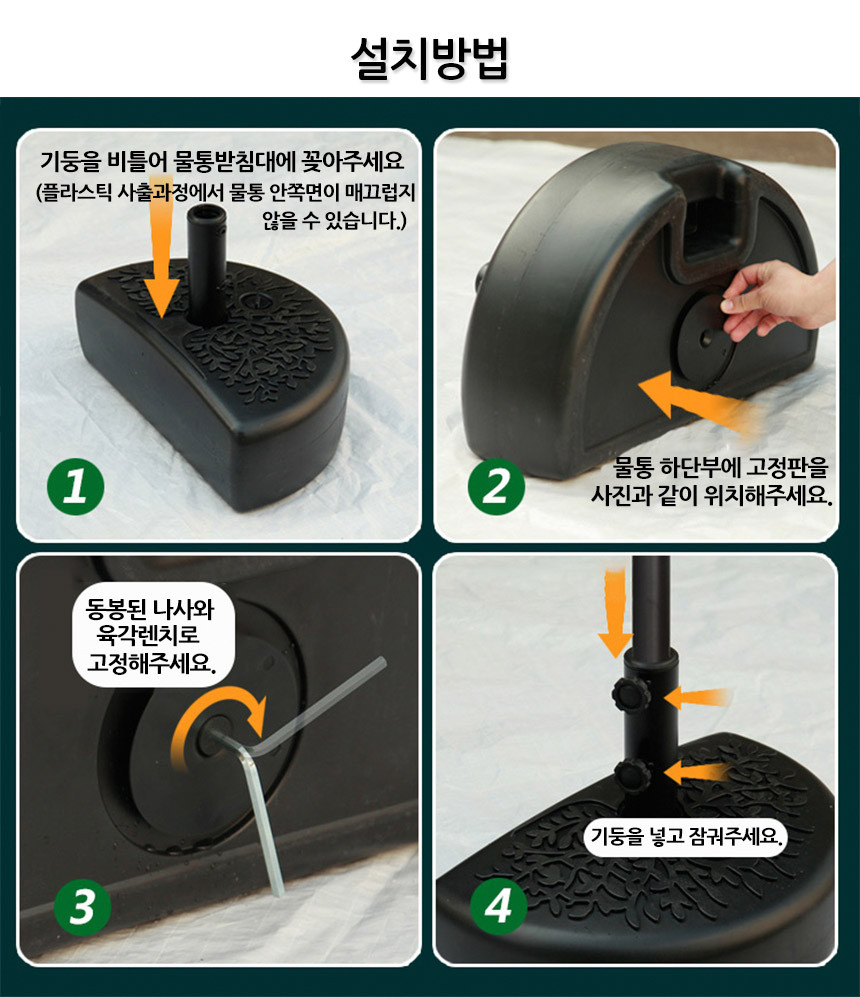 설치방법

기둥을 비틀어 물통받침대에 꽂아주세요
(플라스틱 사출과정에서 물통 안쪽면이 매끄럽지 않을 수 있습니다.)

1

물통 하단부에 고정판을 사진과 같이 위치해주세요.

2

동봉된 나사와 육각렌치로 고정해주세요.

3

기둥을 넣고 잠궈주세요.

4