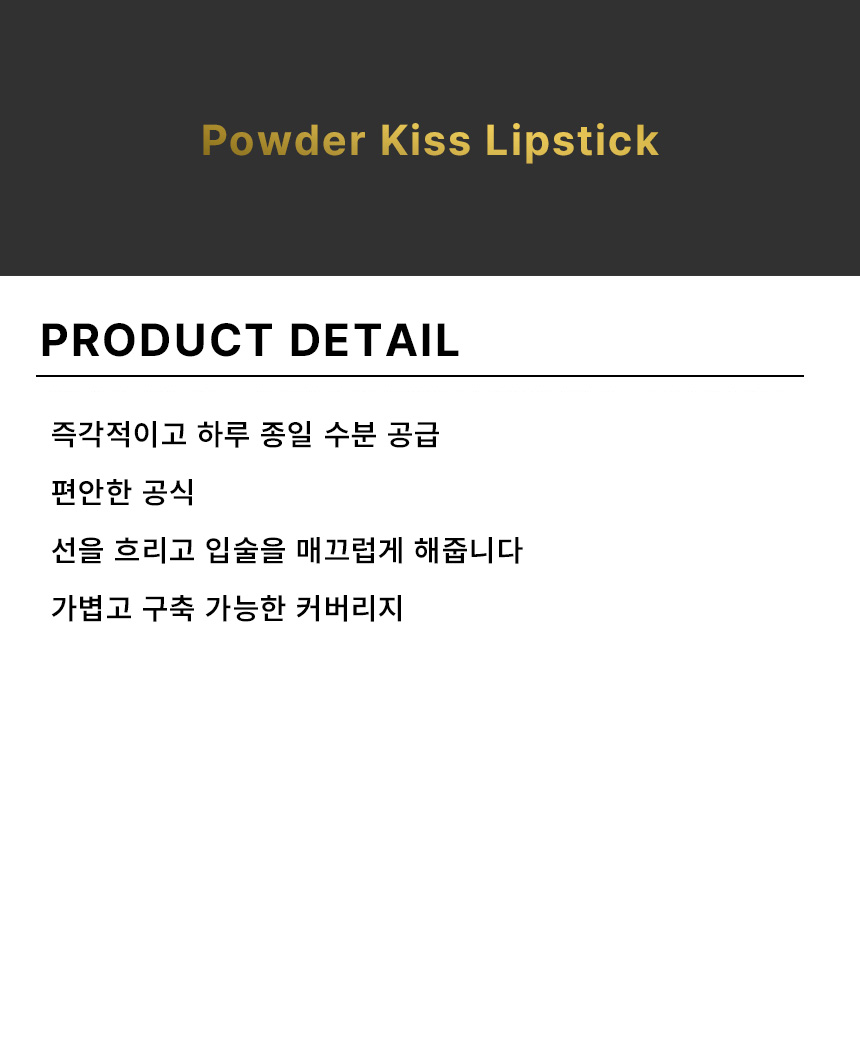 Powder Kiss Lipstick

PRODUCT DETAIL

즉각적이고 하루 종일 수분 공급

편안한 공식

선을 흐리고 입술을 매끄럽게 해줍니다

가볍고 구축 가능한 커버리지