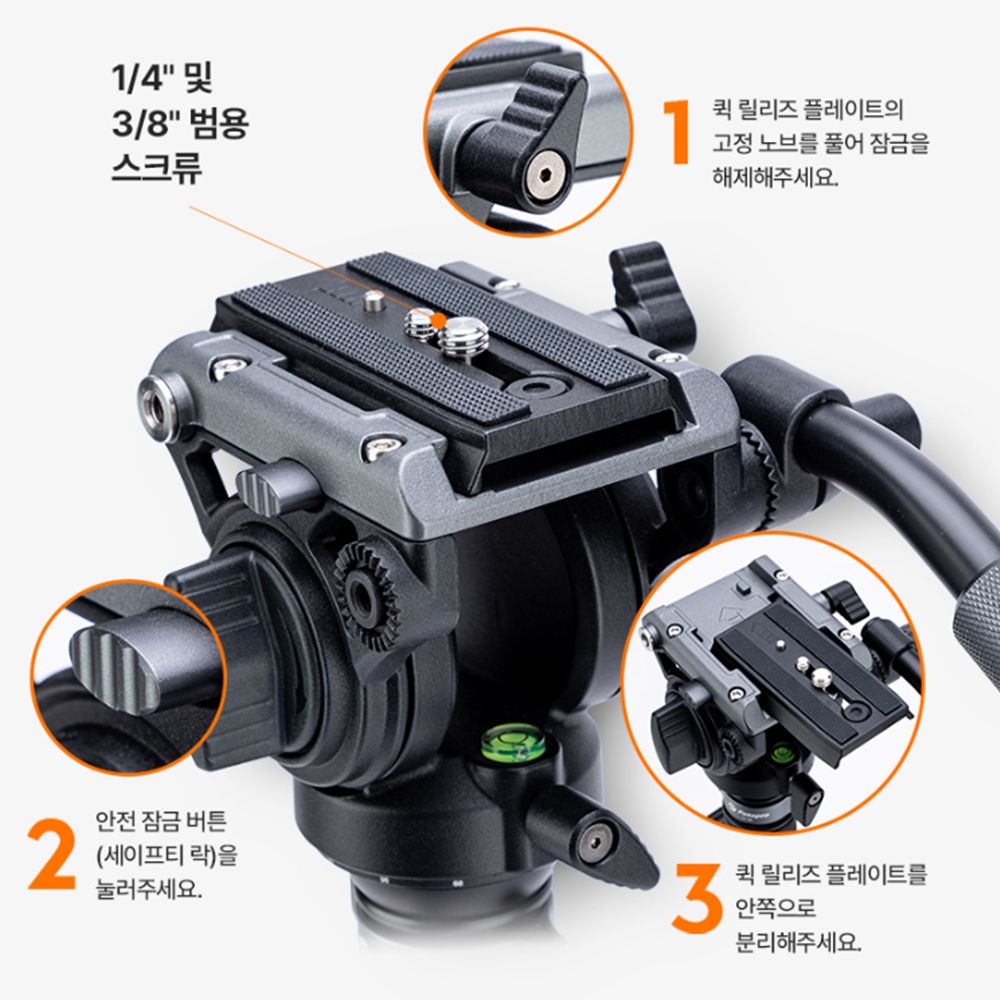 1/4" 및
3/8" 범용
스크류

1
퀵 릴리즈 플레이트의 고정 노브를 풀어 잠금을 해제해주세요.

2
안전 잠금 버튼 (세이프티 락)을 눌러주세요.

3
퀵 릴리즈 플레이트를 안쪽으로 분리해주세요.