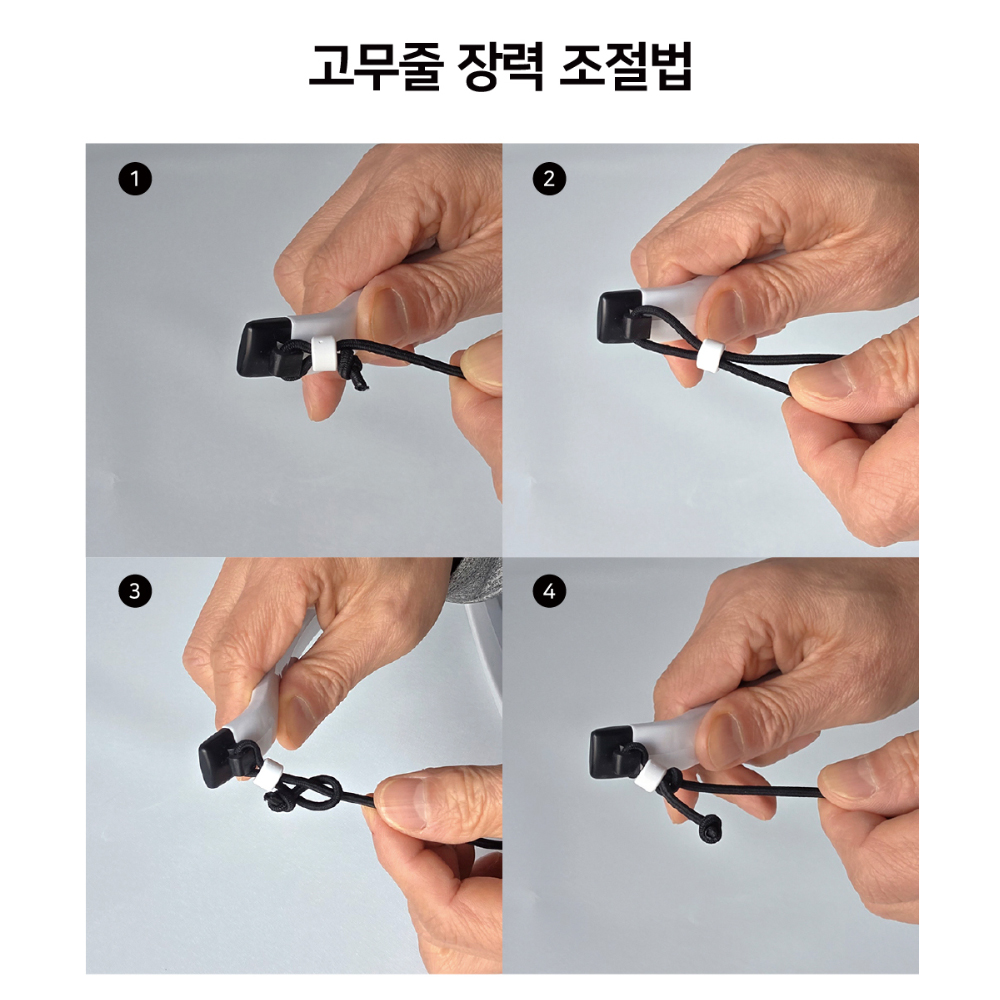 고무줄 장력 조절법

1

2

3

4